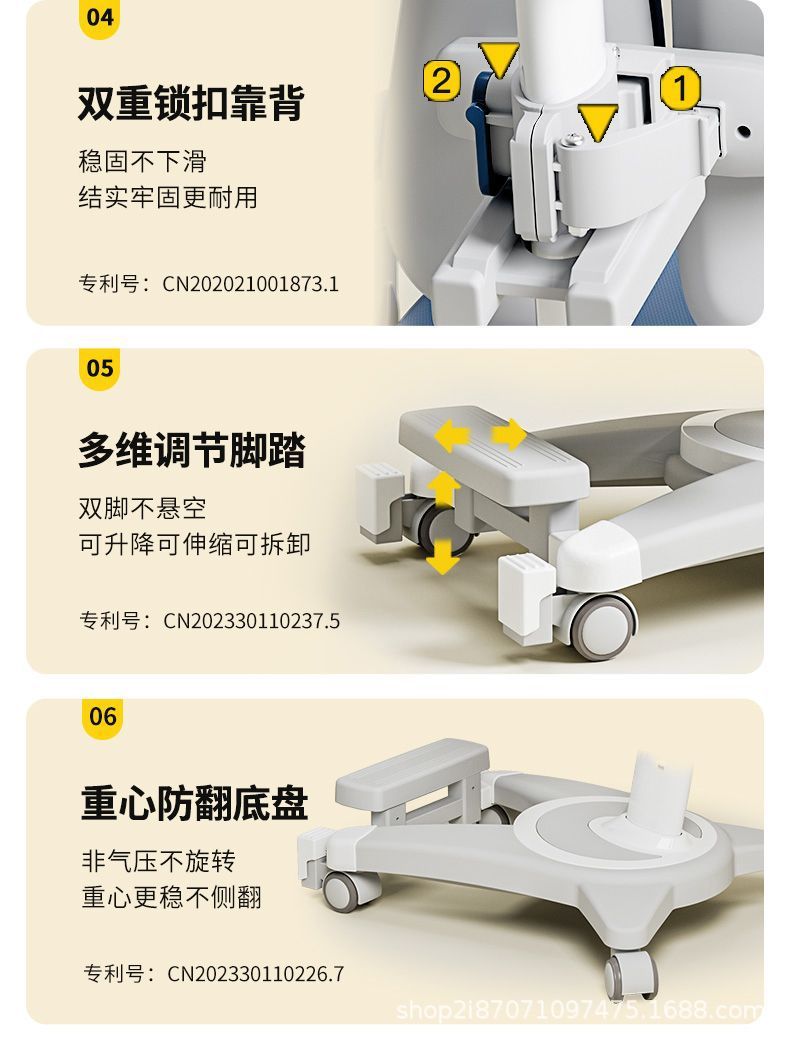 04

双重锁扣靠背

稳固不下滑
结实牢固更耐用

专利号：CN202021001873.1

2

1

05

多维调节脚踏

双脚不悬空
可升降可伸缩可拆卸

专利号：CN202330110237.5

06

重心防翻底盘

非气压不旋转
重心更稳不侧翻

专利号：CN202330110226.7

shop2i87071097475.1688.com