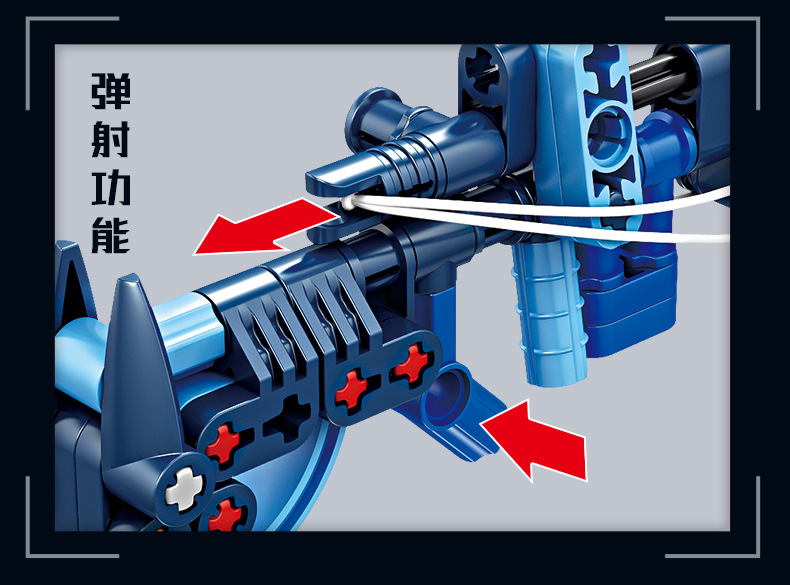 弹射功能