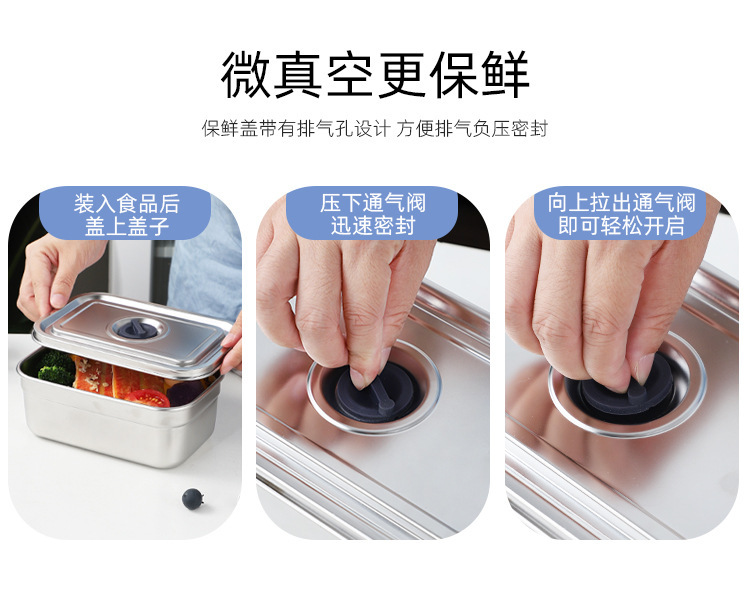 微真空更保鲜

保鲜盖带有排气孔设计 方便排气负压密封

装入食品后
盖上盖子

压下通气阀
迅速密封

向上拉出通气阀
即可轻松开启