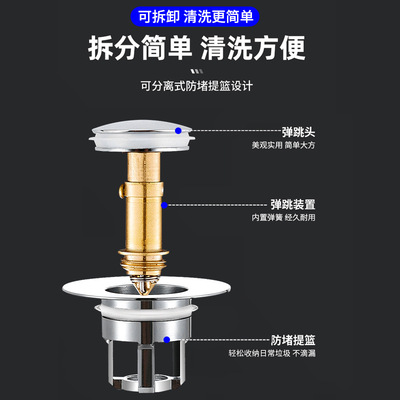 可拆卸 清洗更简单

拆分简单 清洗方便

可分离式防堵提篮设计

弹跳头
美观实用 简单大方

弹跳装置
内置弹簧 经久耐用

防堵提篮
轻松收纳日常垃圾 不滴漏