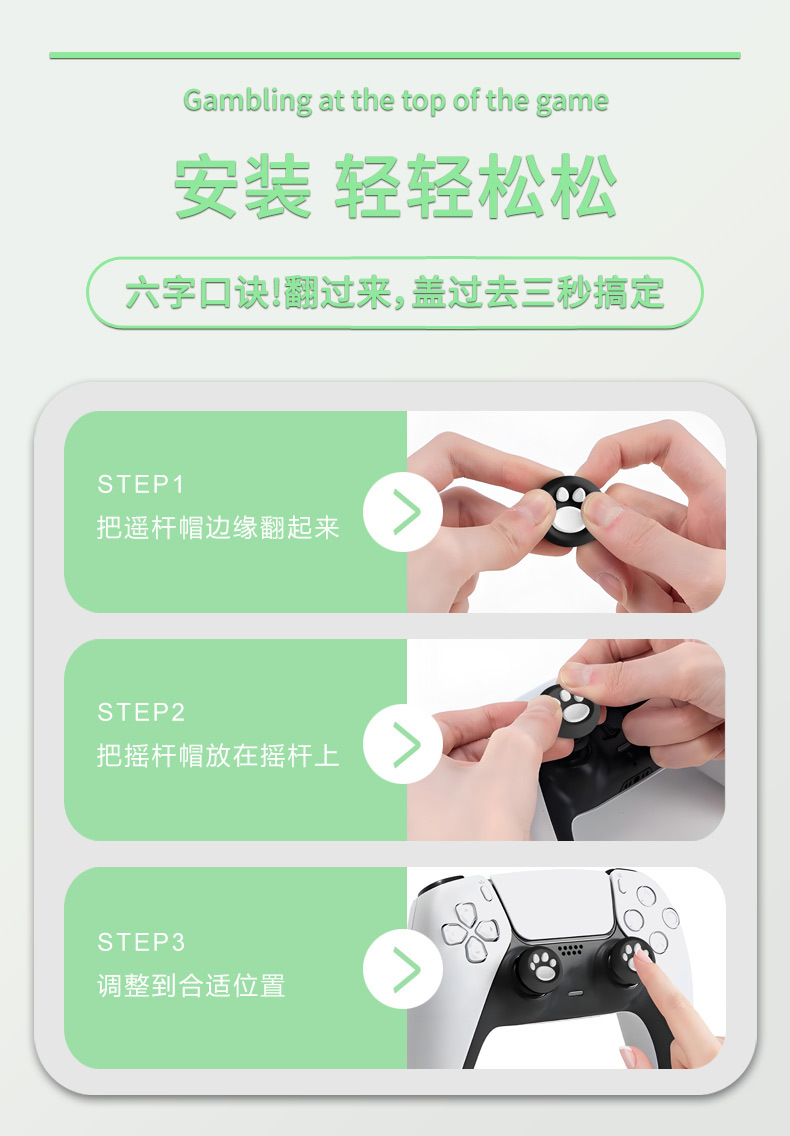 Gambling at the top of the game

安装 轻轻松松

六字口诀!翻过来,盖过去三秒搞定

STEP1
把遥杆帽边缘翻起来

STEP2
把摇杆帽放在摇杆上

STEP3
调整到合适位置