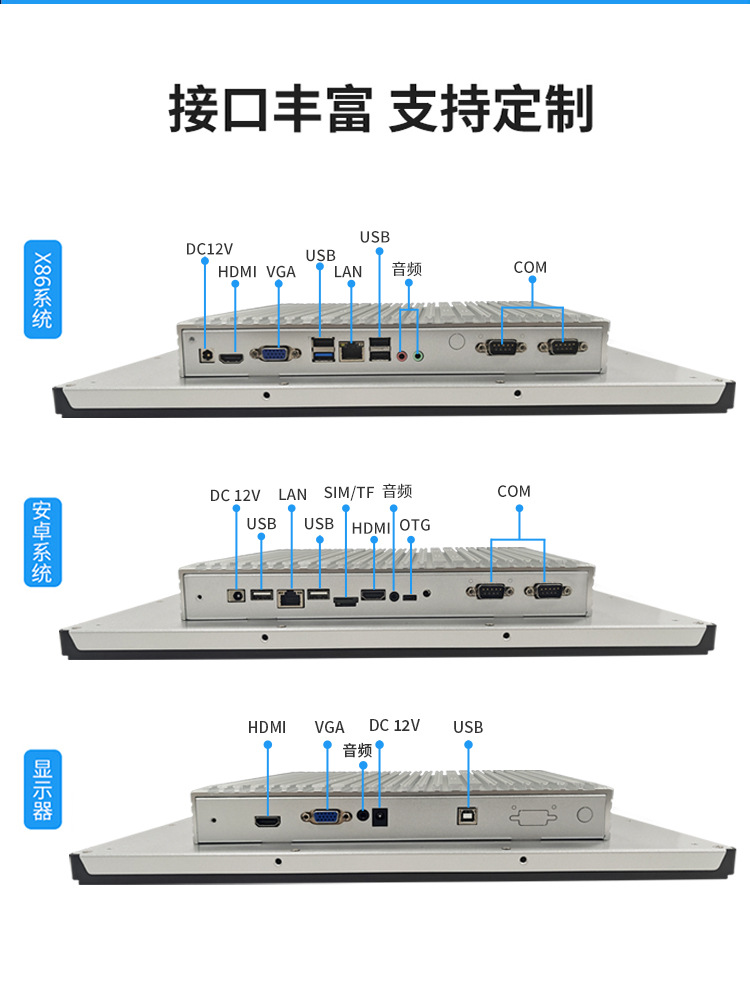 接口丰富 支持定制

X86系统

DC12V
HDMI
VGA
USB
LAN
USB
音频
COM

安卓系统

DC 12V
USB
LAN
USB
SIM/TF
HDMI
音频
OTG
COM

显示器

HDMI
VGA
音频
DC 12V
USB