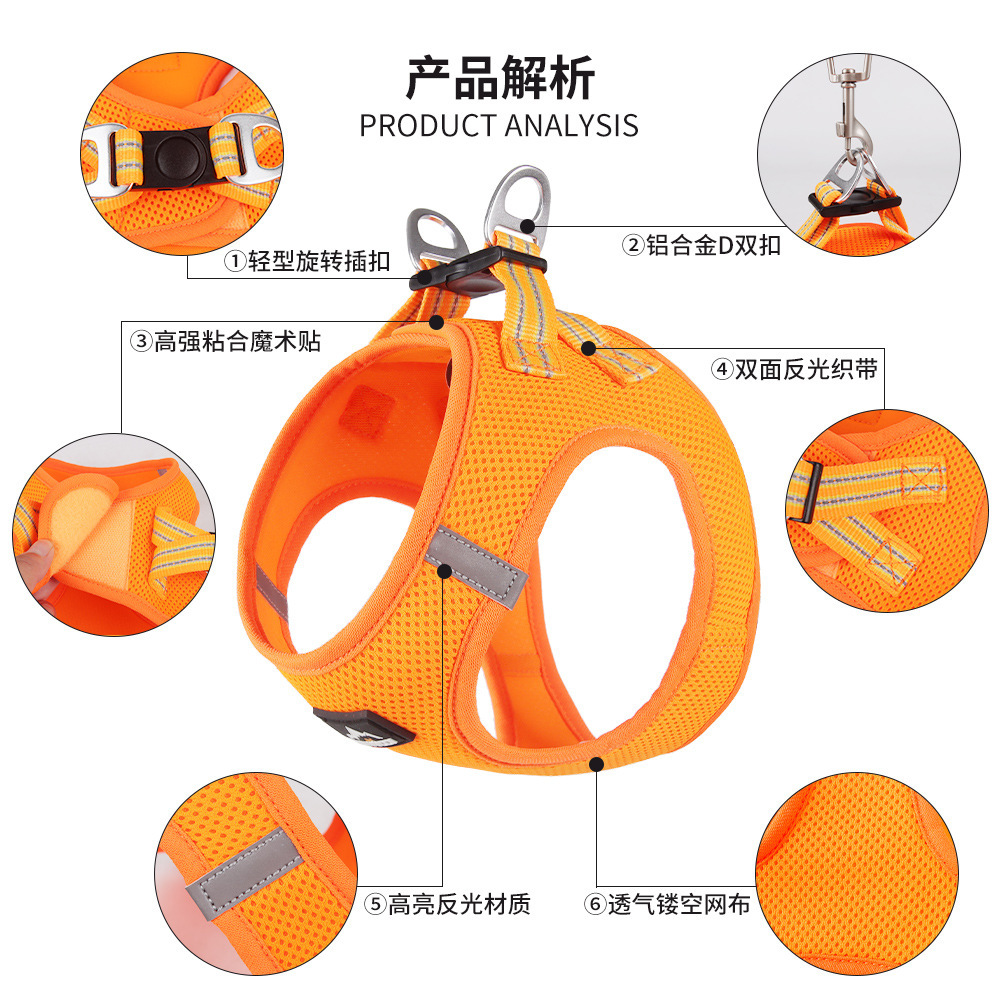 产品解析
PRODUCT ANALYSIS

①轻型旋转插扣

②铝合金D双扣

③高强粘合魔术贴

④双面反光织带

⑤高亮反光材质

⑥透气镂空网布