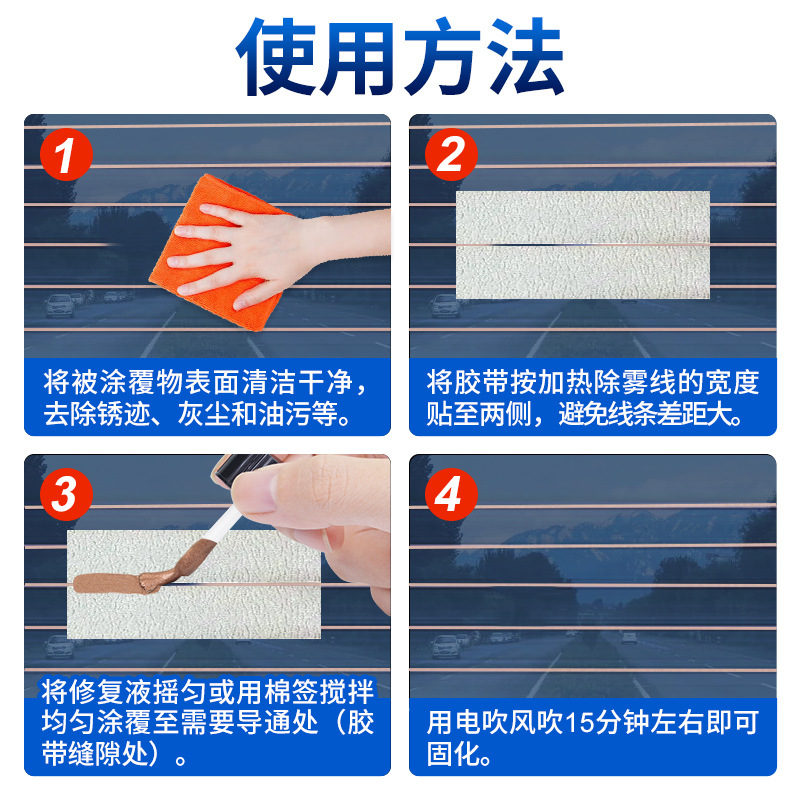 使用方法

1
将被涂覆物表面清洁干净，去除锈迹、灰尘和油污等。

2
将胶带按加热除雾线的宽度贴至两侧，避免线条差距大。

3
将修复液摇匀或用棉签搅拌均匀涂覆至需要导通处（胶带缝隙处）。

4
用电吹风吹15分钟左右即可固化。