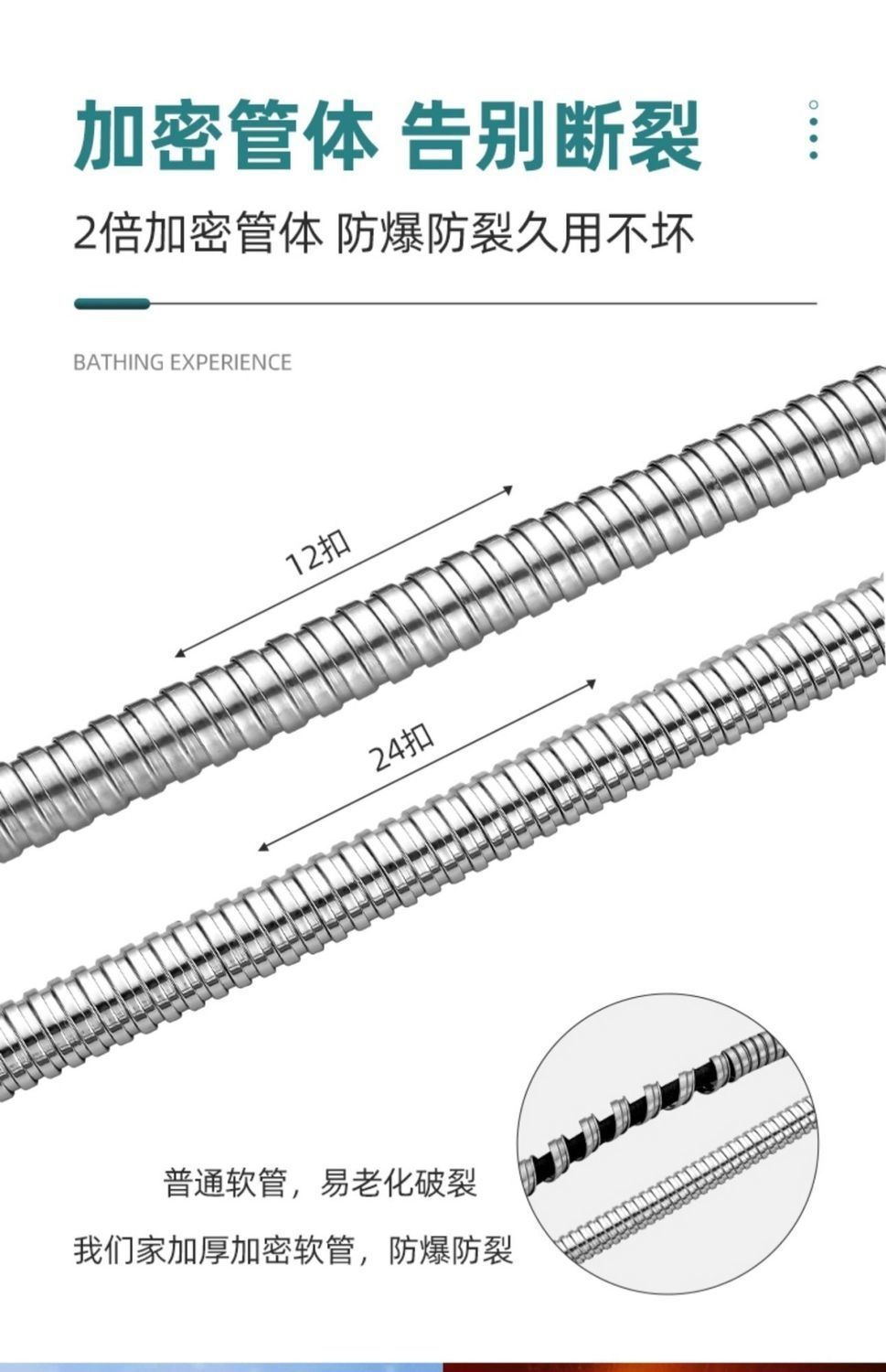 加密管体 告别断裂

2倍加密管体 防爆防裂久用不坏

BATHING EXPERIENCE

12扣

24扣

普通软管，易老化破裂

我们家加厚加密软管，防爆防裂