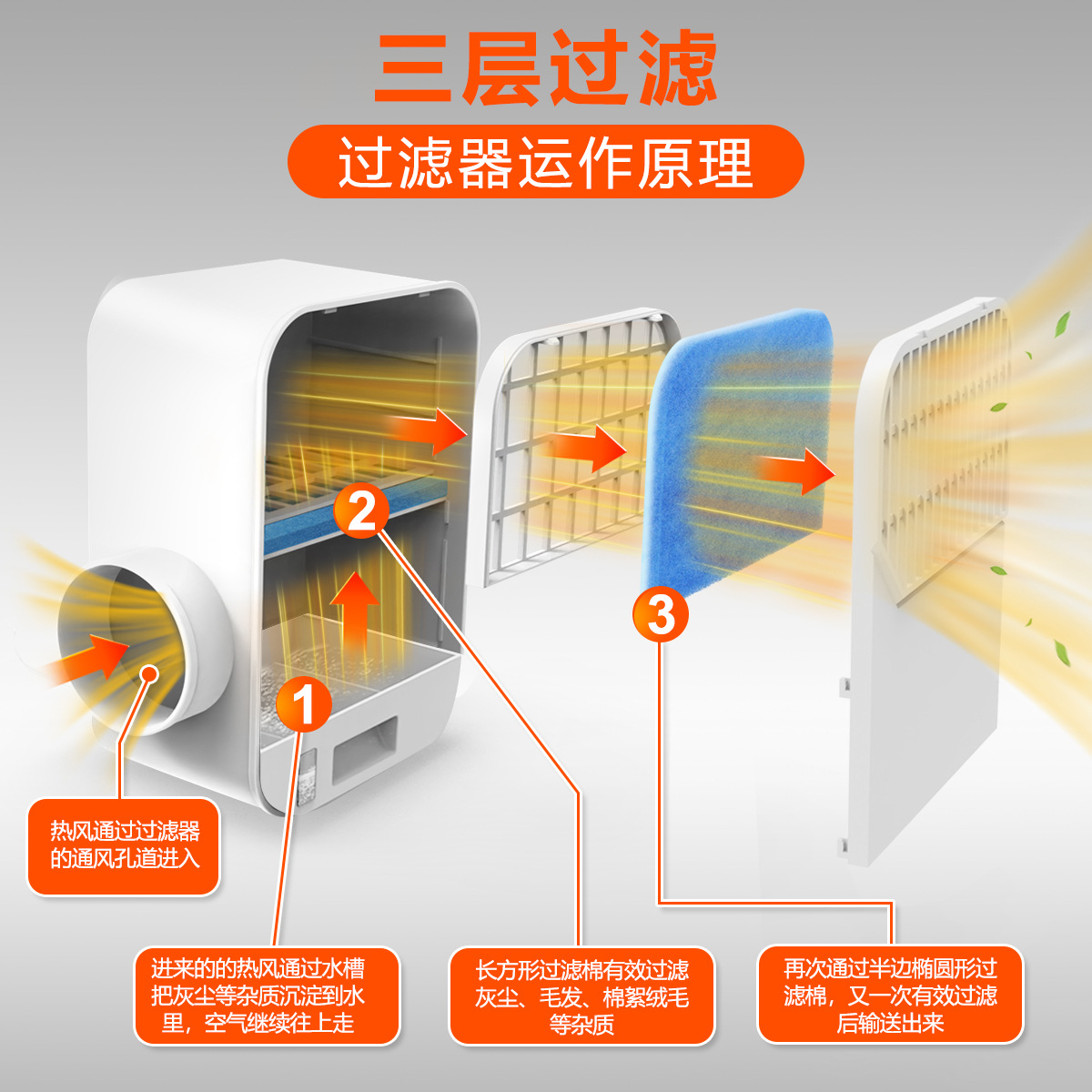 三层过滤

过滤器运作原理

2

3

1

热风通过过滤器的通风孔道进入

进来的的热风通过水槽把灰尘等杂质沉淀到水里，空气继续往上走

长方形过滤棉有效过滤灰尘、毛发、棉絮绒毛等杂质

再次通过半边椭圆形过滤棉，又一次有效过滤后输送出来