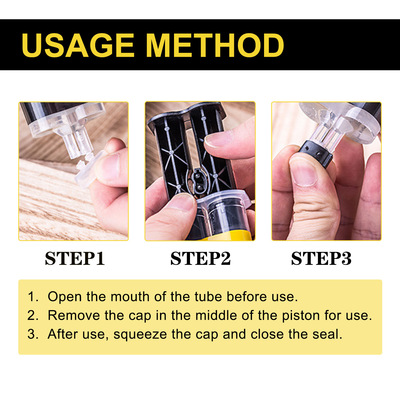 USAGE METHOD

STEP1

STEP2

STEP3

1. Open the mouth of the tube before use.
2. Remove the cap in the middle of the piston for use.
3. After use, squeeze the cap and close the seal.