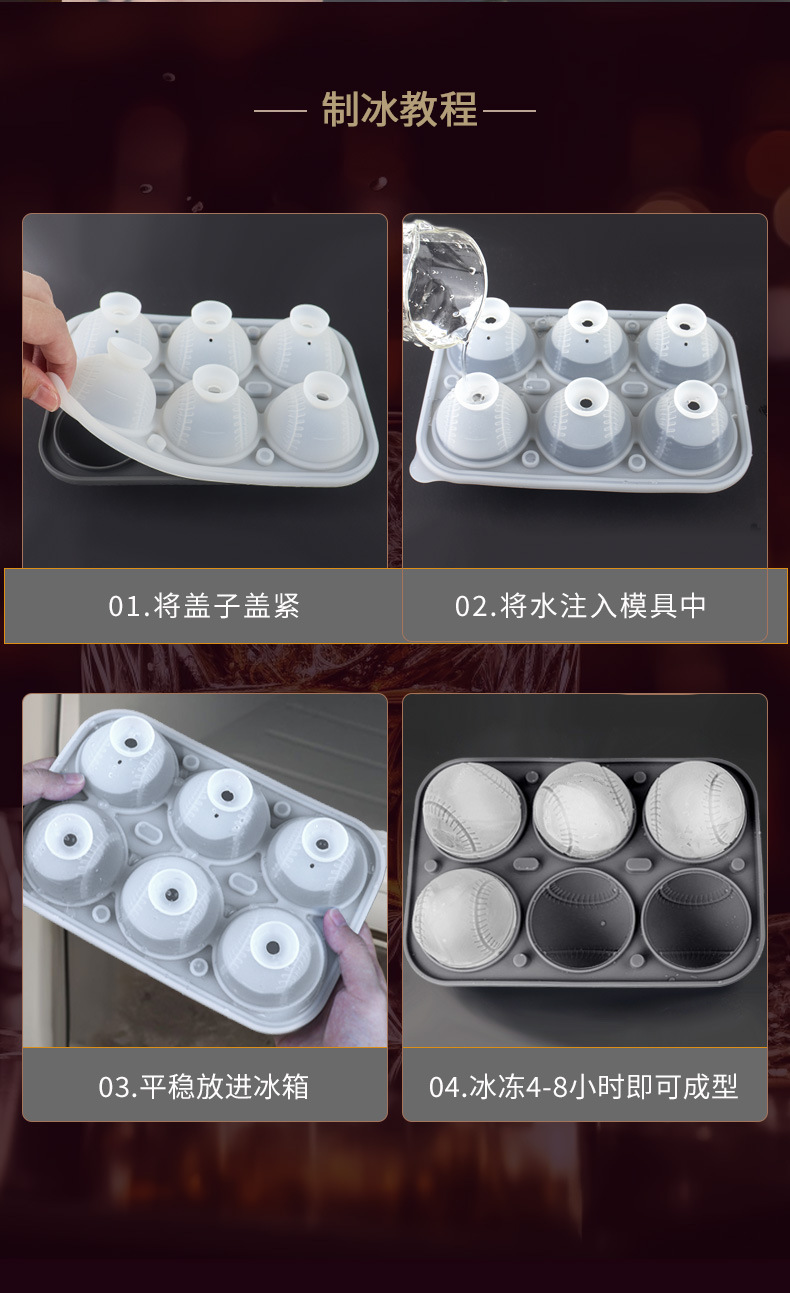 制冰教程

01.将盖子盖紧

02.将水注入模具中

03.平稳放进冰箱

04.冰冻4-8小时即可成型