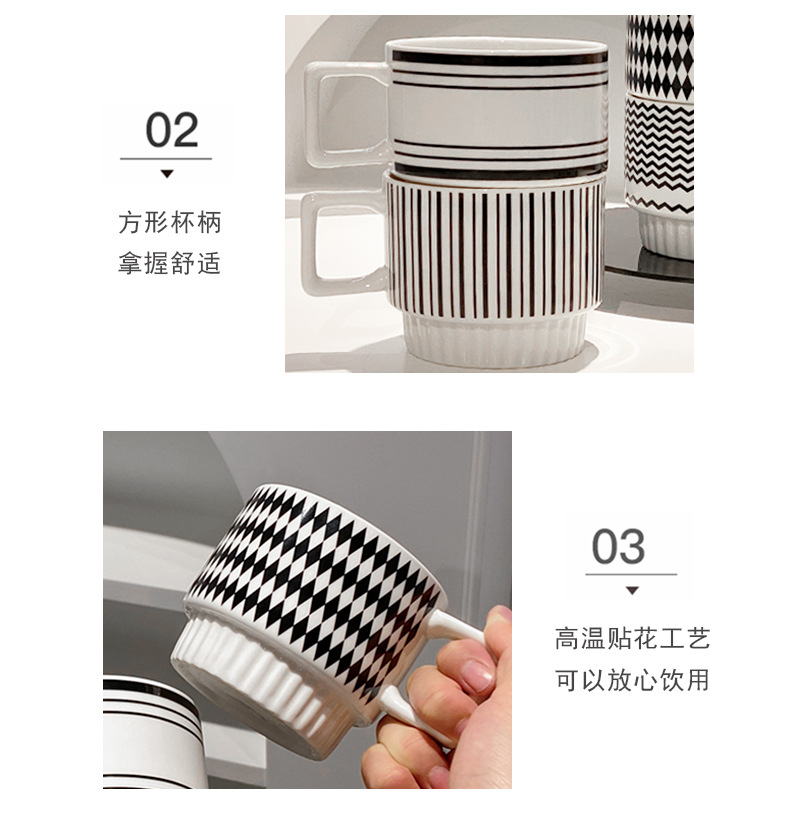 02

方形杯柄
拿握舒适

03

高温贴花工艺
可以放心饮用