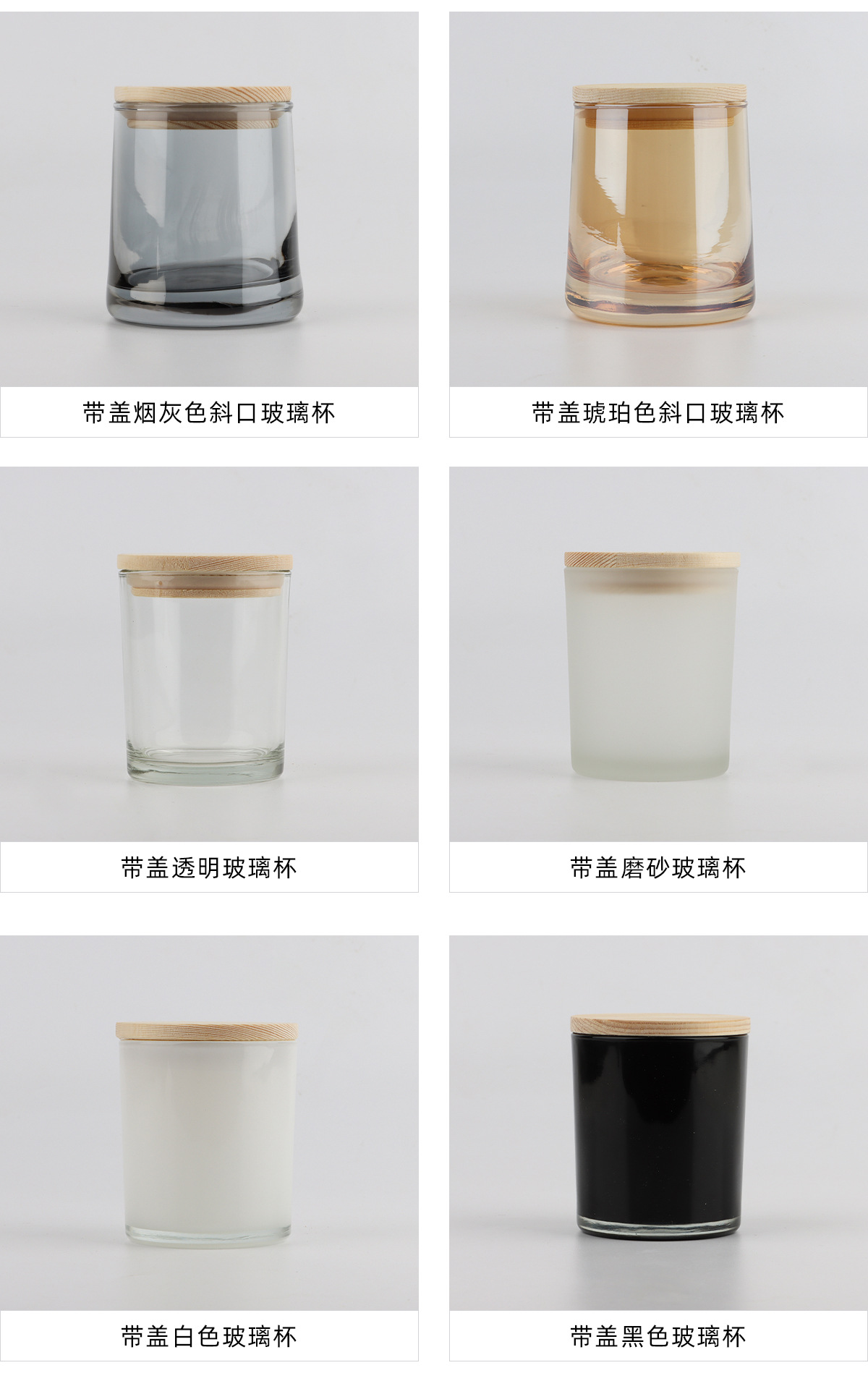 带盖烟灰色斜口玻璃杯

带盖琥珀色斜口玻璃杯

带盖透明玻璃杯

带盖磨砂玻璃杯

带盖白色玻璃杯

带盖黑色玻璃杯