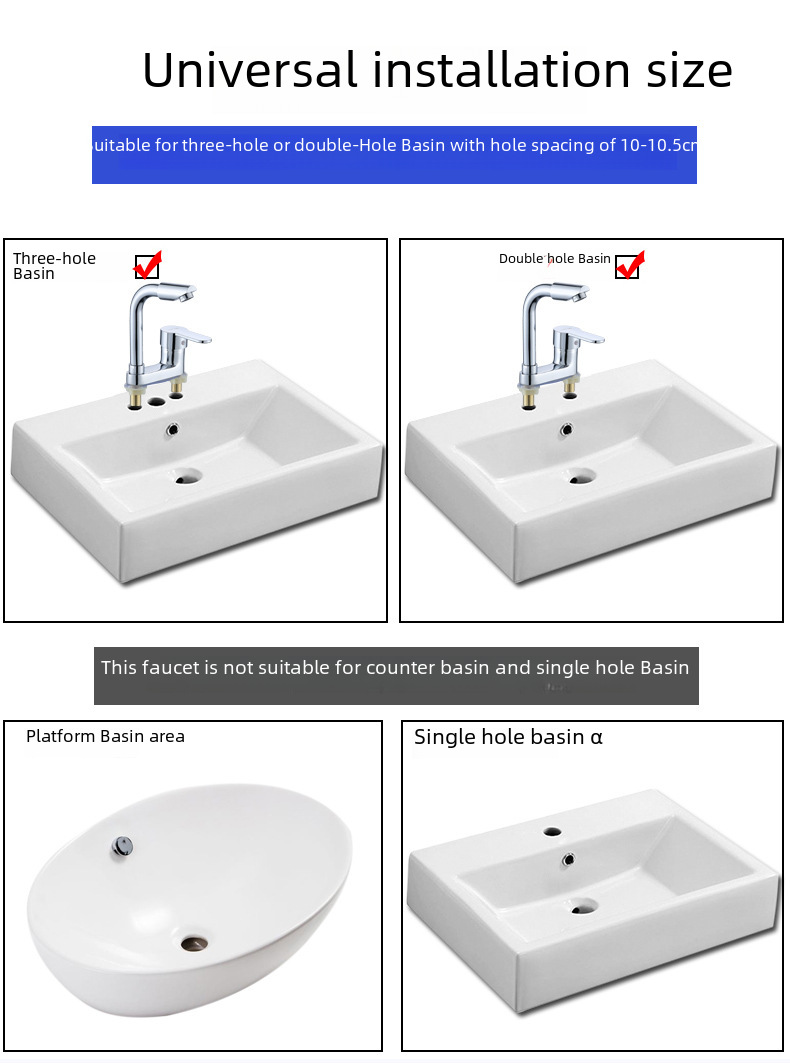 Universal installation size

uitable for three-hole or double-Hole Basin with hole spacing of 10-10.5cm

Three-hole Basin

Double hole Basin

This faucet is not suitable for counter basin and single hole Basin

Platform Basin area

Single hole basin α