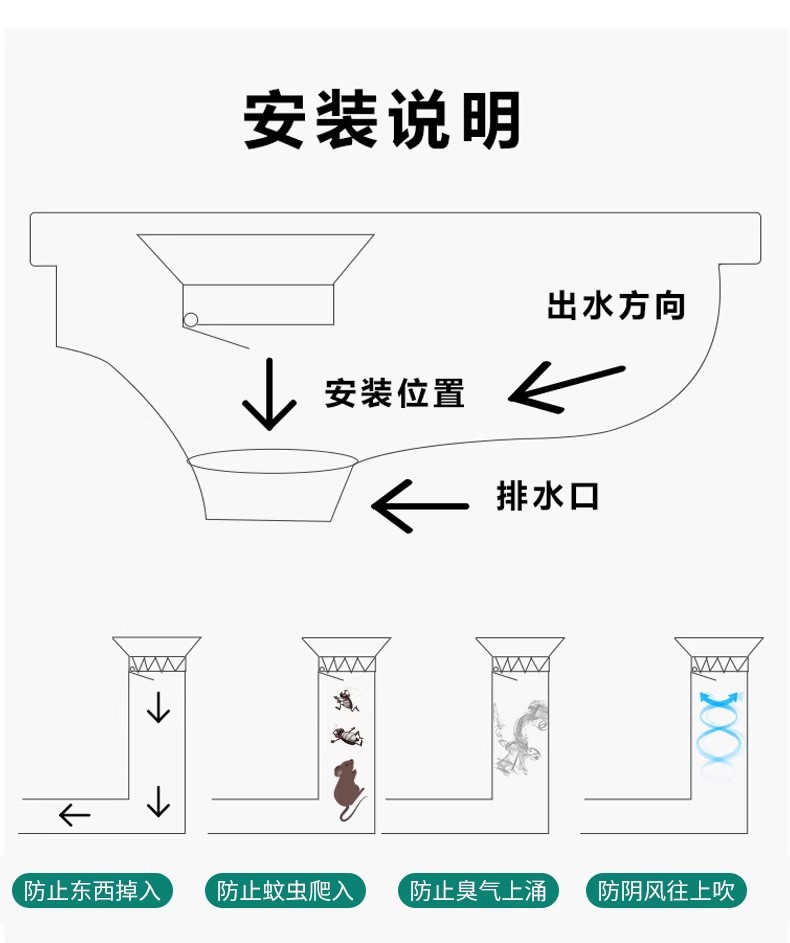 安装说明

出水方向

安装位置

排水口

防止东西掉入

防止蚊虫爬入

防止臭气上涌

防阴风往上吹