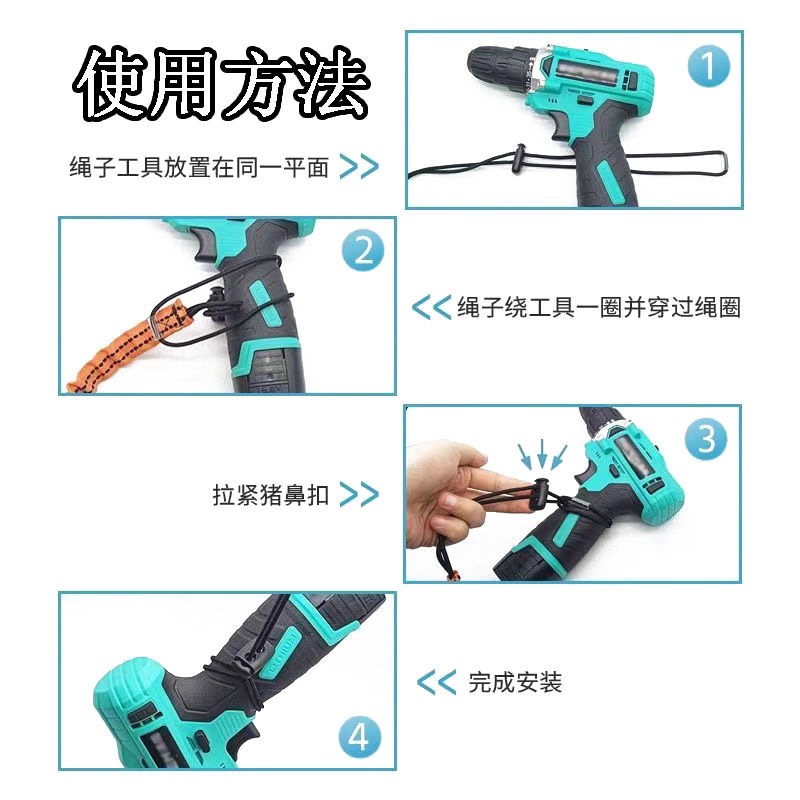 使用方法

绳子工具放置在同一平面 >>

1

2

<< 绳子绕工具一圈并穿过绳圈

拉紧猪鼻扣 >>

3

<< 完成安装

4