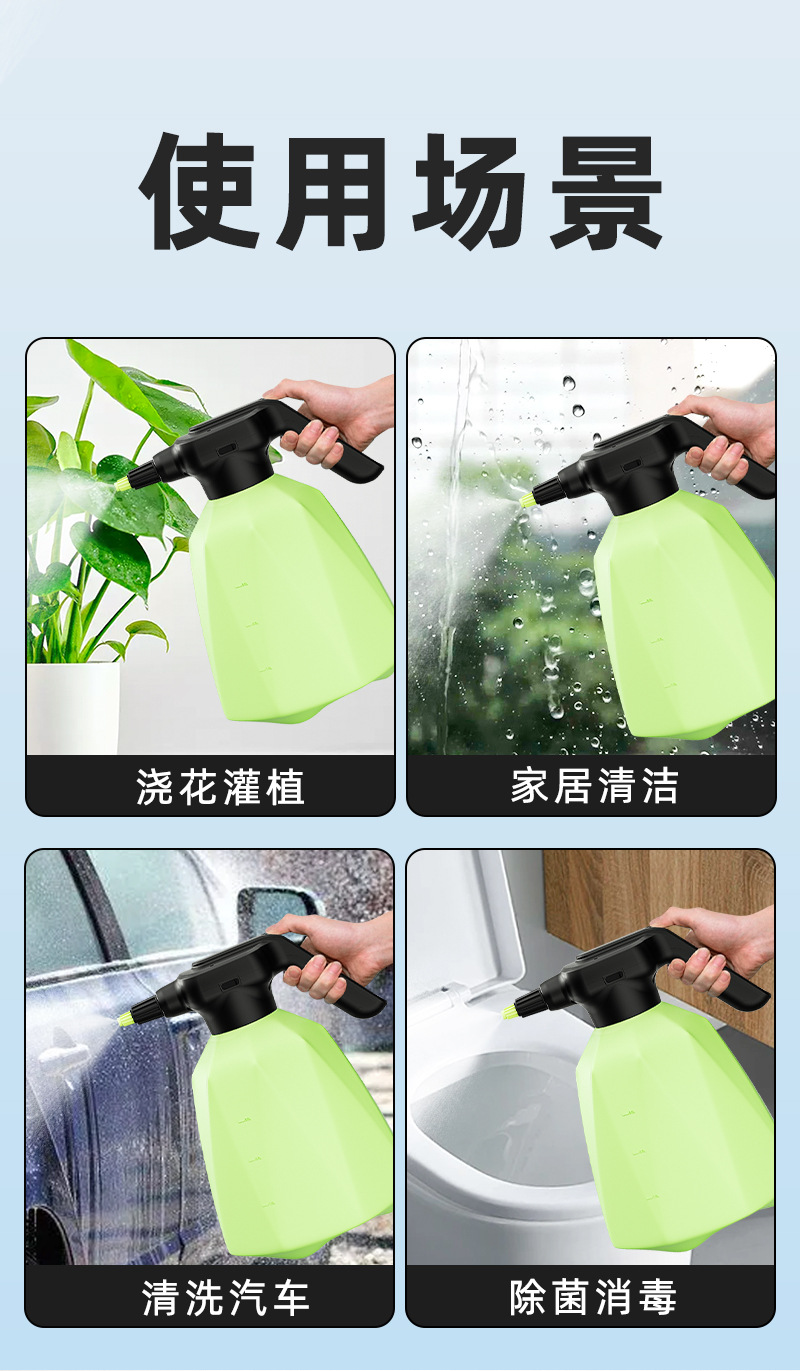 使用场景

浇花灌植

家居清洁

清洗汽车

除菌消毒