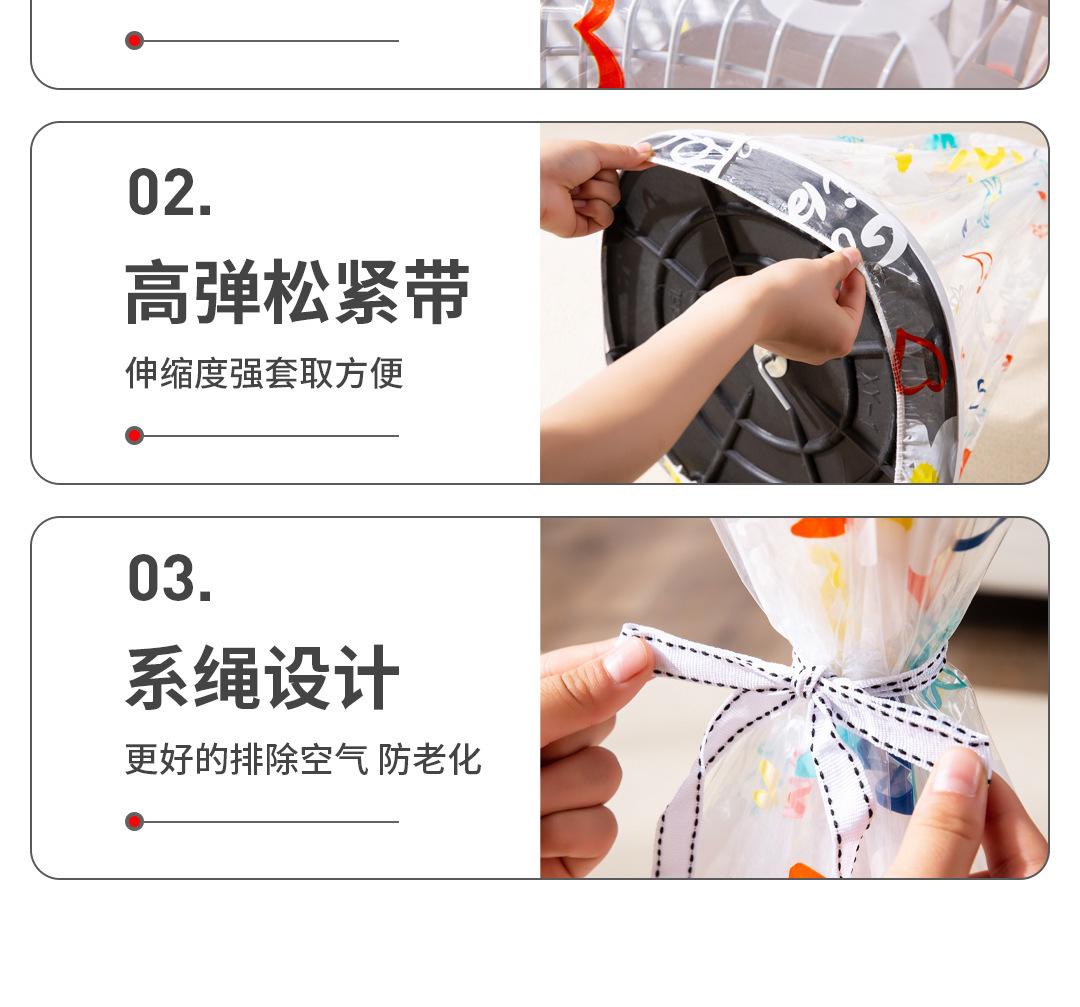 02.

高弹松紧带

伸缩度强套取方便

03.

系绳设计

更好的排除空气 防老化