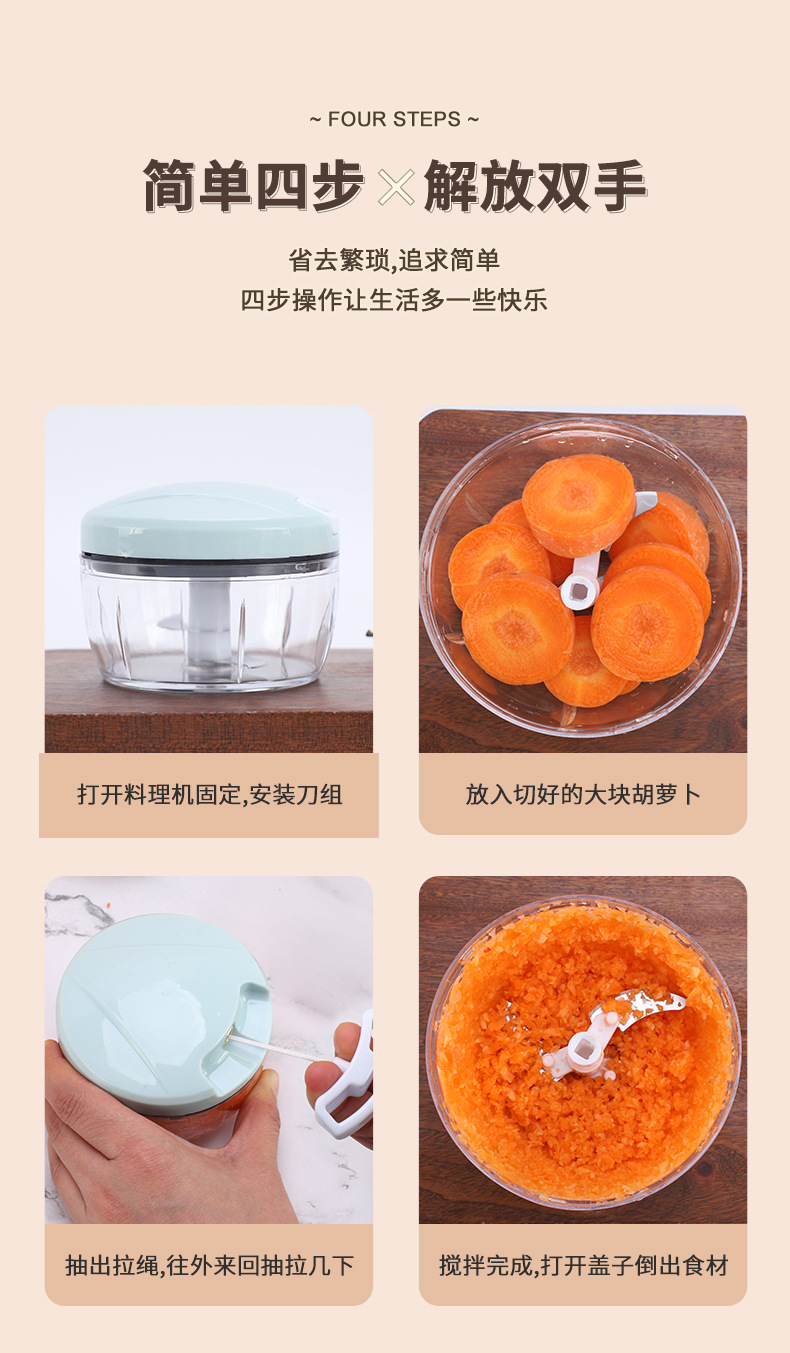 ~ FOUR STEPS ~

简单四步 × 解放双手

省去繁琐,追求简单
四步操作让生活多一些快乐

打开料理机固定,安装刀组

放入切好的大块胡萝卜

抽出拉绳,往外来回抽拉几下

搅拌完成,打开盖子倒出食材