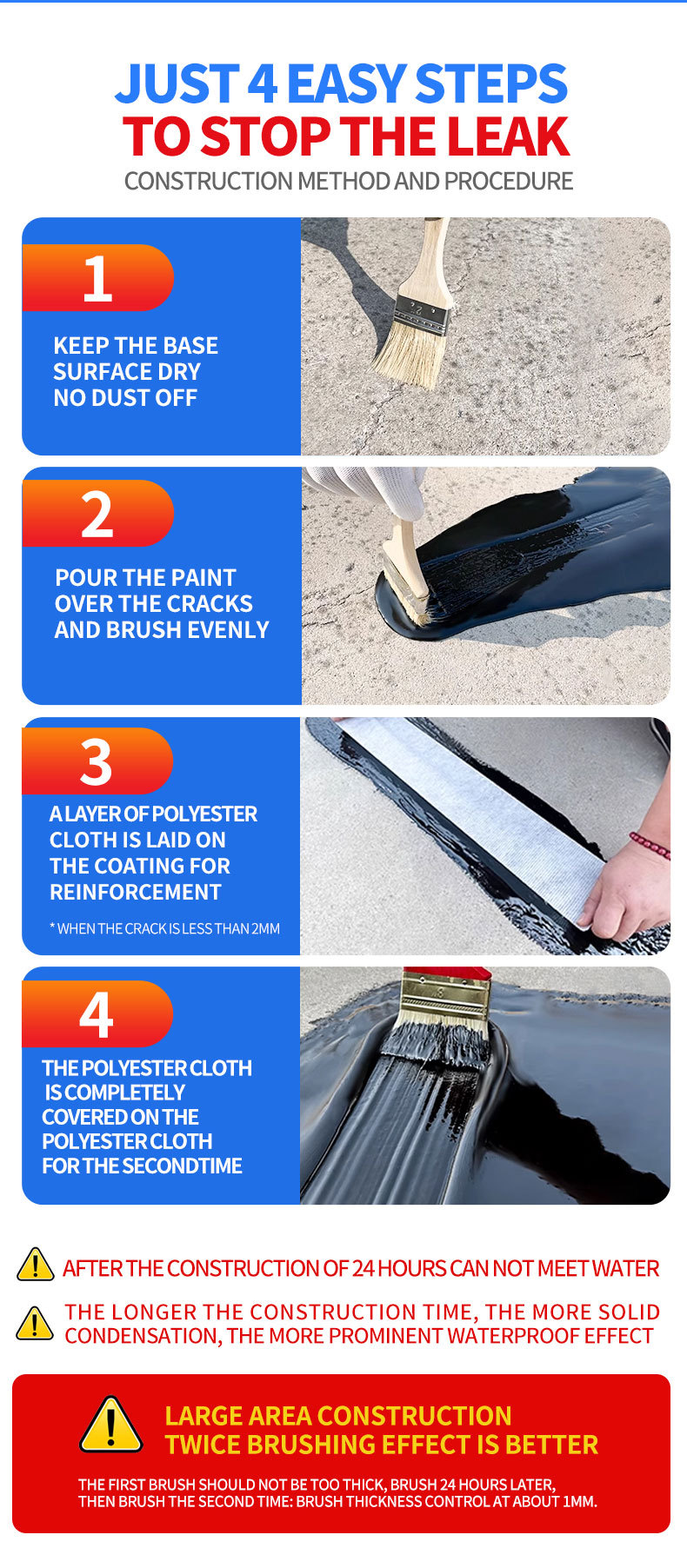 JUST 4 EASY STEPS
TO STOP THE LEAK
CONSTRUCTION METHOD AND PROCEDURE

1
KEEP THE BASE SURFACE DRY NO DUST OFF

2
POUR THE PAINT OVER THE CRACKS AND BRUSH EVENLY

3
A LAYER OF POLYESTER CLOTH IS LAID ON THE COATING FOR REINFORCEMENT
* WHEN THE CRACK IS LESS THAN 2MM

4
THE POLYESTER CLOTH IS COMPLETELY COVERED ON THE POLYESTER CLOTH FOR THE SECONDTIME

AFTER THE CONSTRUCTION OF 24 HOURS CAN NOT MEET WATER

THE LONGER THE CONSTRUCTION TIME, THE MORE SOLID CONDENSATION, THE MORE PROMINENT WATERPROOF EFFECT

LARGE AREA CONSTRUCTION
TWICE BRUSHING EFFECT IS BETTER
THE FIRST BRUSH SHOULD NOT BE TOO THICK, BRUSH 24 HOURS LATER, THEN BRUSH THE SECOND TIME: BRUSH THICKNESS CONTROL AT ABOUT 1MM.