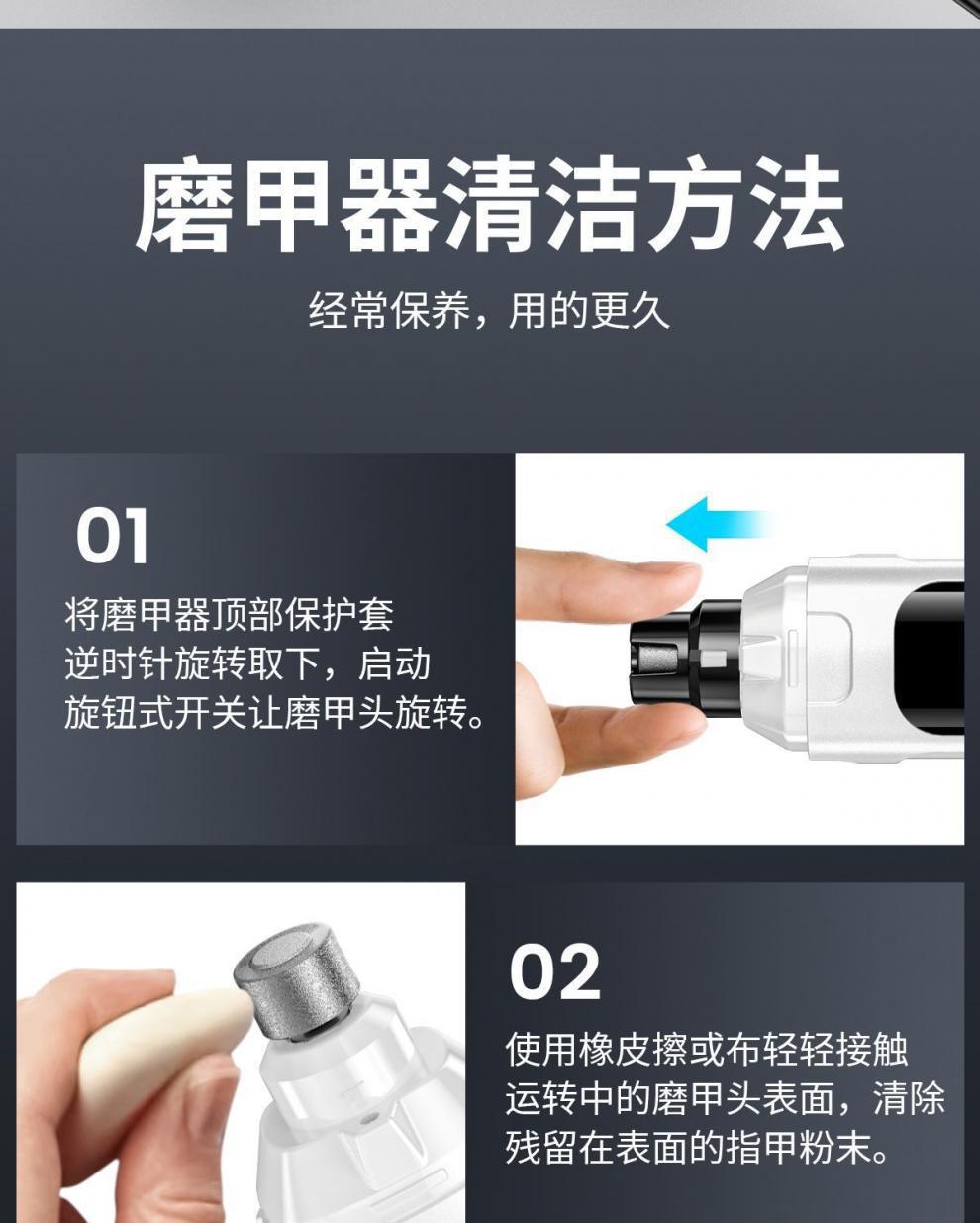 磨甲器清洁方法

经常保养，用的更久

01

将磨甲器顶部保护套逆时针旋转取下，启动旋钮式开关让磨甲头旋转。

02

使用橡皮擦或布轻轻接触运转中的磨甲头表面，清除残留在表面的指甲粉末。