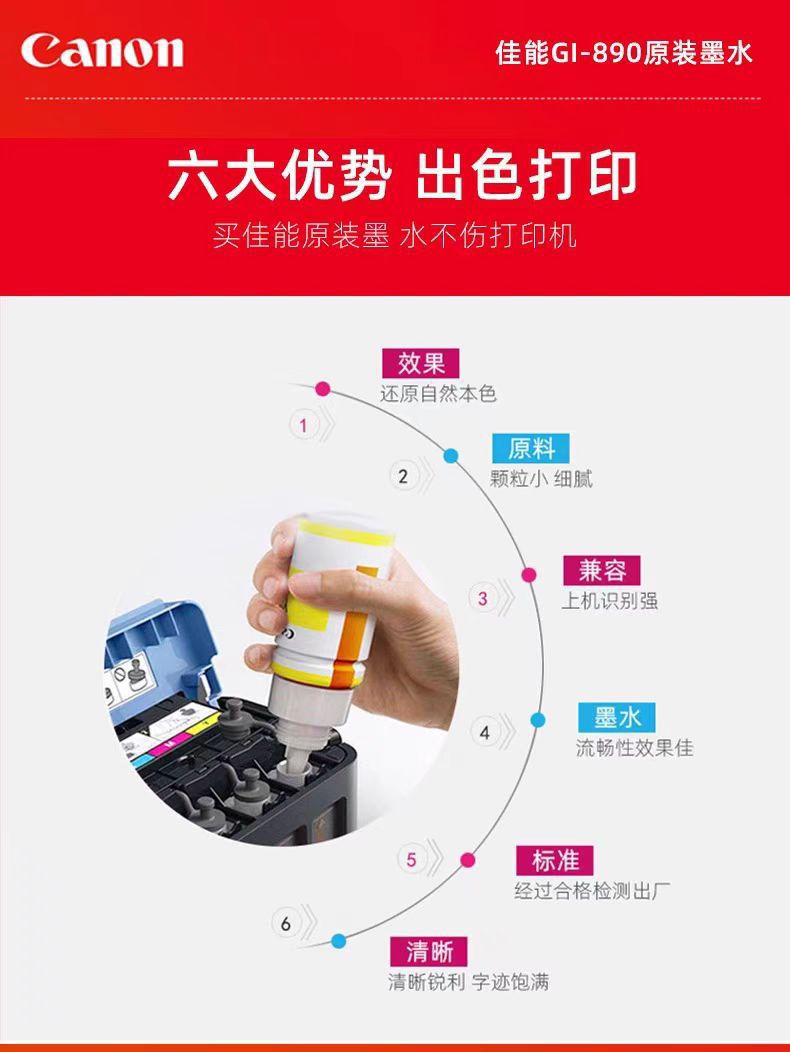 Canon

佳能GI-890原装墨水

六大优势 出色打印

买佳能原装墨 水不伤打印机

1
效果
还原自然本色

2
原料
颗粒小 细腻

3
兼容
上机识别强

4
墨水
流畅性效果佳

5
标准
经过合格检测出厂

6
清晰
清晰锐利 字迹饱满