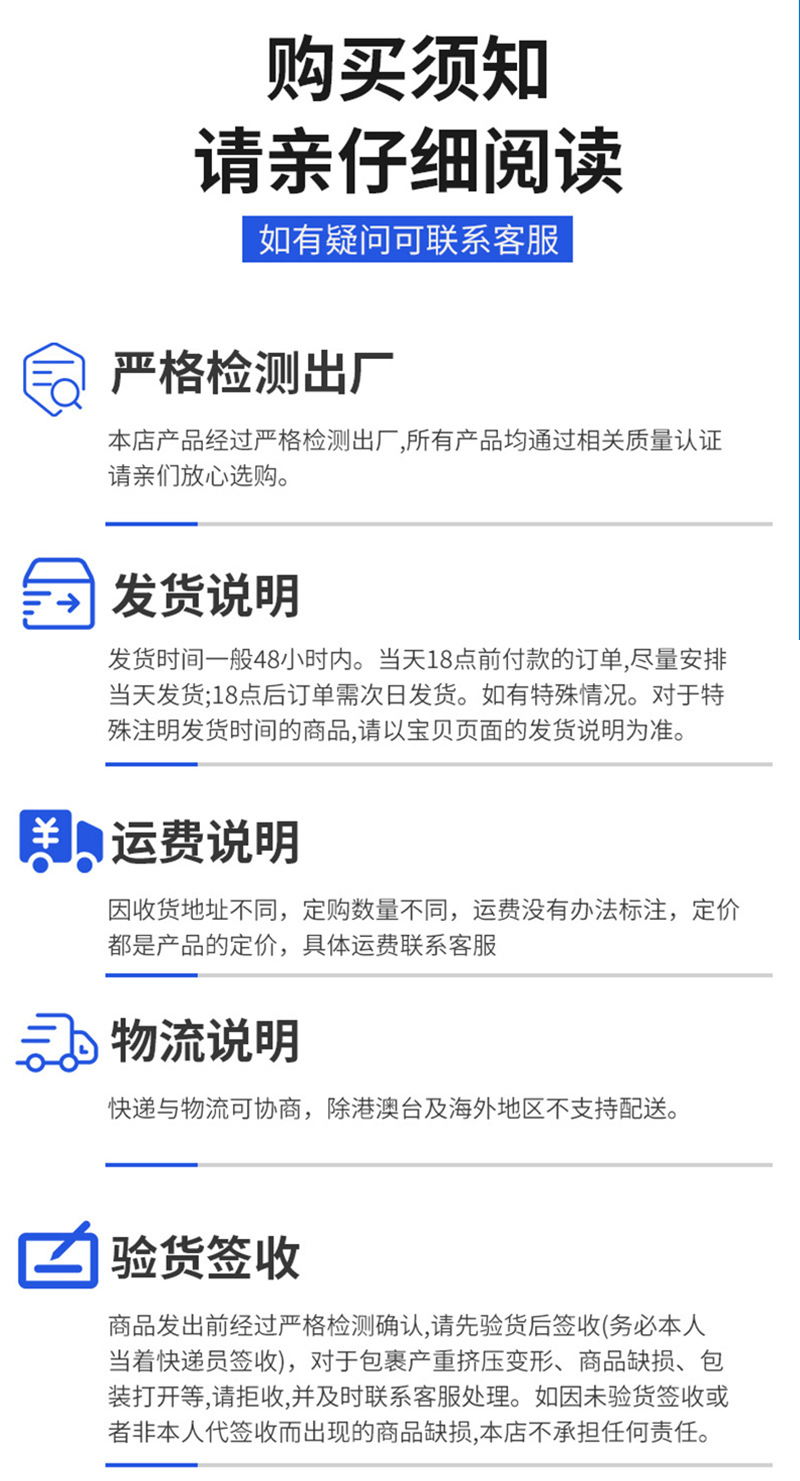 购买须知
请亲仔细阅读

如有疑问可联系客服

严格检测出厂

本店产品经过严格检测出厂,所有产品均通过相关质量认证请亲们放心选购。

发货说明

发货时间一般48小时内。当天18点前付款的订单,尽量安排当天发货;18点后订单需次日发货。如有特殊情况。对于特殊注明发货时间的商品,请以宝贝页面的发货说明为准。

运费说明

因收货地址不同，定购数量不同，运费没有办法标注，定价都是产品的定价，具体运费联系客服

物流说明

快递与物流可协商，除港澳台及海外地区不支持配送。

验货签收

商品发出前经过严格检测确认,请先验货后签收(务必本人当着快递员签收)，对于包裹产重挤压变形、商品缺损、包装打开等,请拒收,并及时联系客服处理。如因未验货签收或者非本人代签收而出现的商品缺损,本店不承担任何责任。