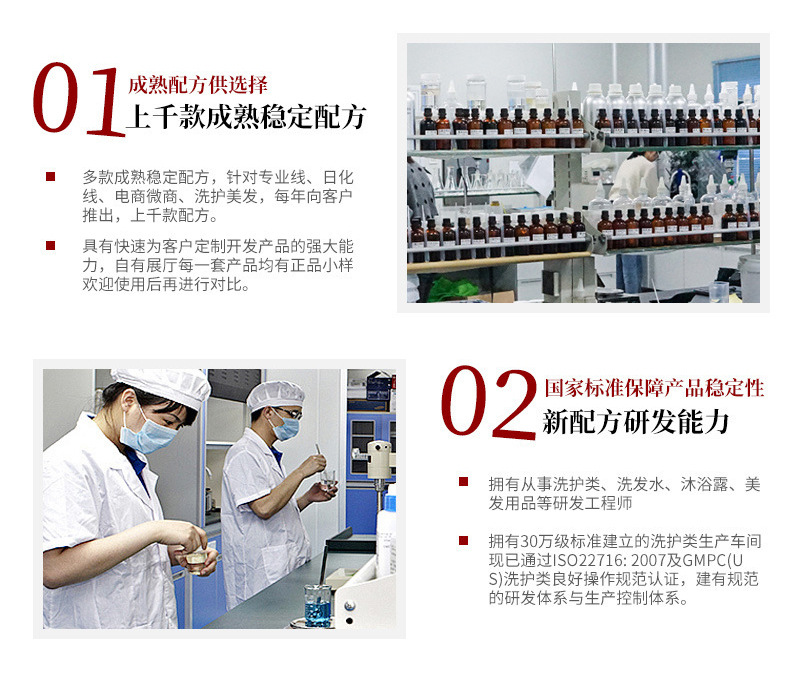 01 成熟配方供选择
上千款成熟稳定配方

■ 多款成熟稳定配方，针对专业线、日化线、电商微商、洗护美发，每年向客户推出，上千款配方。

■ 具有快速为客户定制开发产品的强大能力，自有展厅每一套产品均有正品小样欢迎使用后再进行对比。

02 国家标准保障产品稳定性
新配方研发能力

■ 拥有从事洗护类、洗发水、沐浴露、美发用品等研发工程师

■ 拥有30万级标准建立的洗护类生产车间现已通过ISO22716: 2007及GMPC(US)洗护类良好操作规范认证，建有规范的研发体系与生产控制体系。