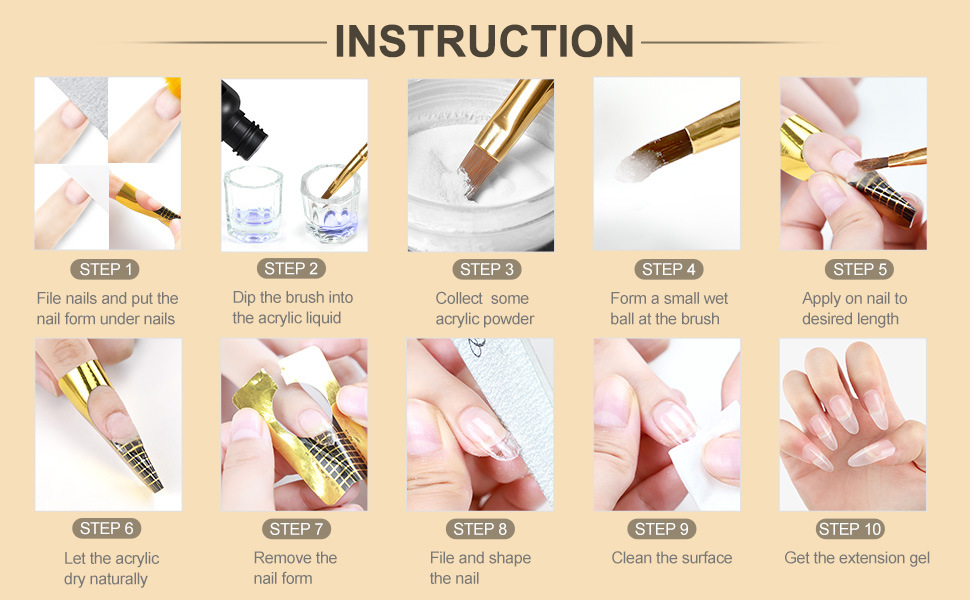 INSTRUCTION

STEP 1
File nails and put the nail form under nails

STEP 2
Dip the brush into the acrylic liquid

STEP 3
Collect some acrylic powder

STEP 4
Form a small wet ball at the brush

STEP 5
Apply on nail to desired length

STEP 6
Let the acrylic dry naturally

STEP 7
Remove the nail form

STEP 8
File and shape the nail

STEP 9
Clean the surface

STEP 10
Get the extension gel