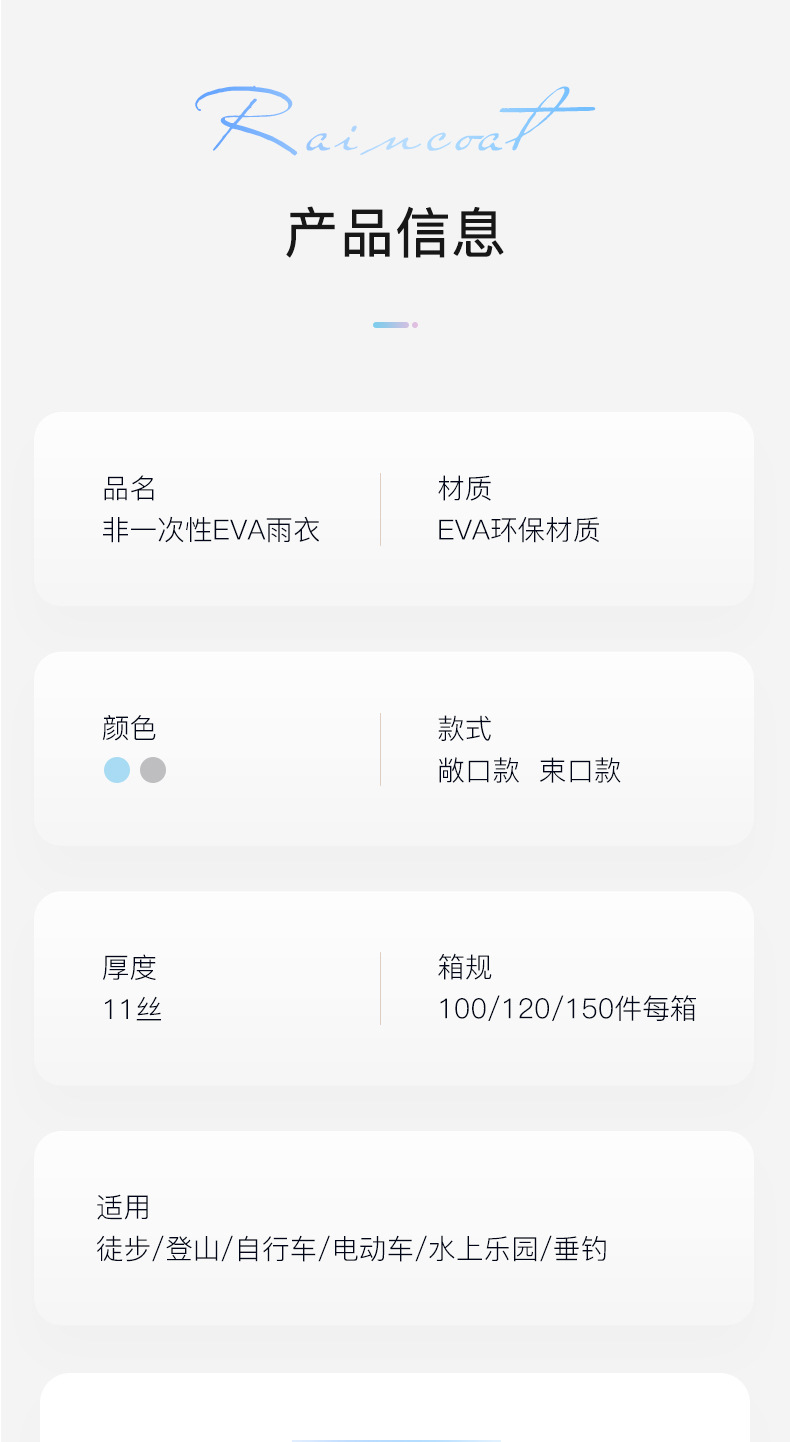 Raincoat

产品信息

品名
非一次性EVA雨衣

材质
EVA环保材质

颜色

款式
敞口款 束口款

厚度
11丝

箱规
100/120/150件每箱

适用
徒步/登山/自行车/电动车/水上乐园/垂钓