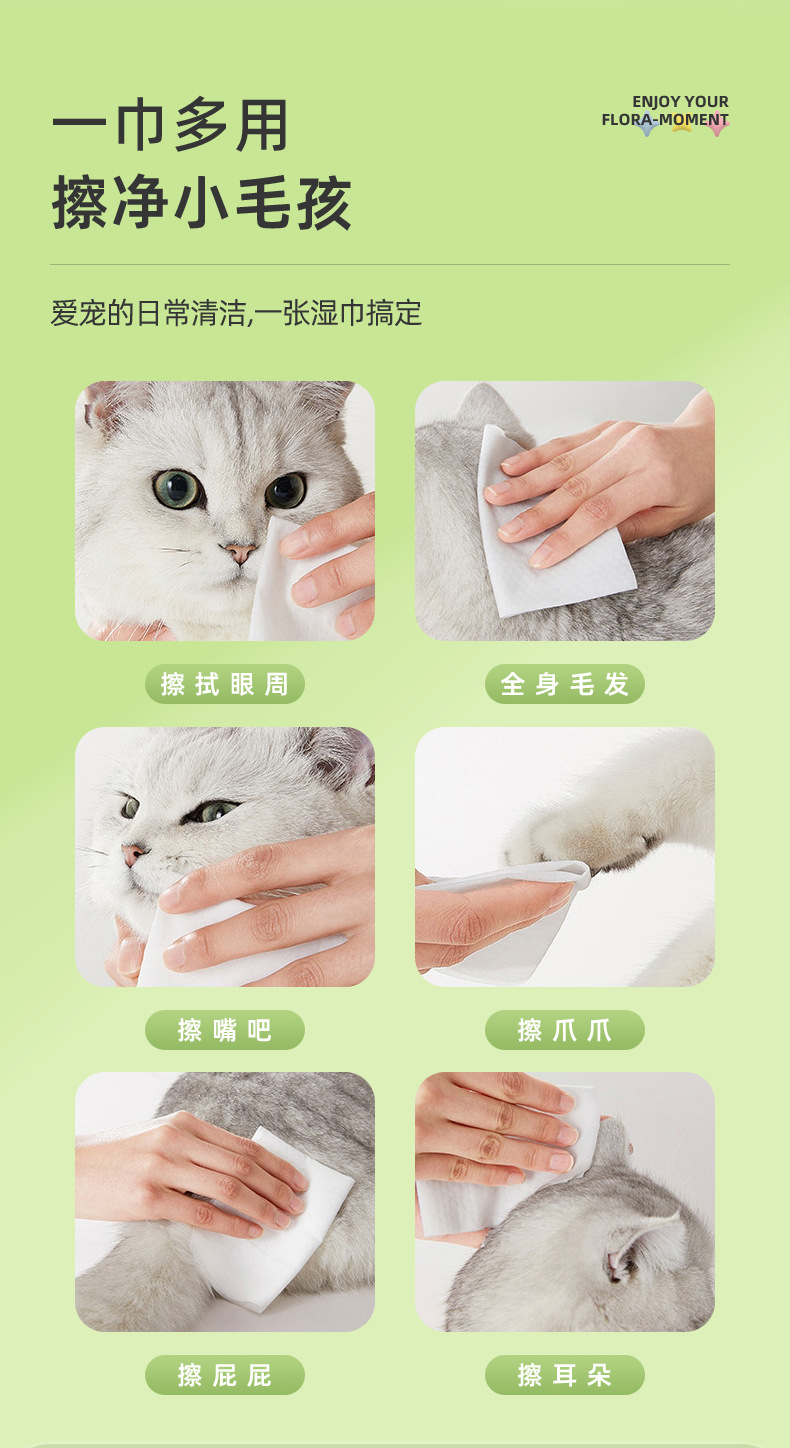 一巾多用
擦净小毛孩

ENJOY YOUR
FLORA-MOMENT

爱宠的日常清洁,一张湿巾搞定

擦拭眼周

全身毛发

擦嘴吧

擦爪爪

擦屁屁

擦耳朵