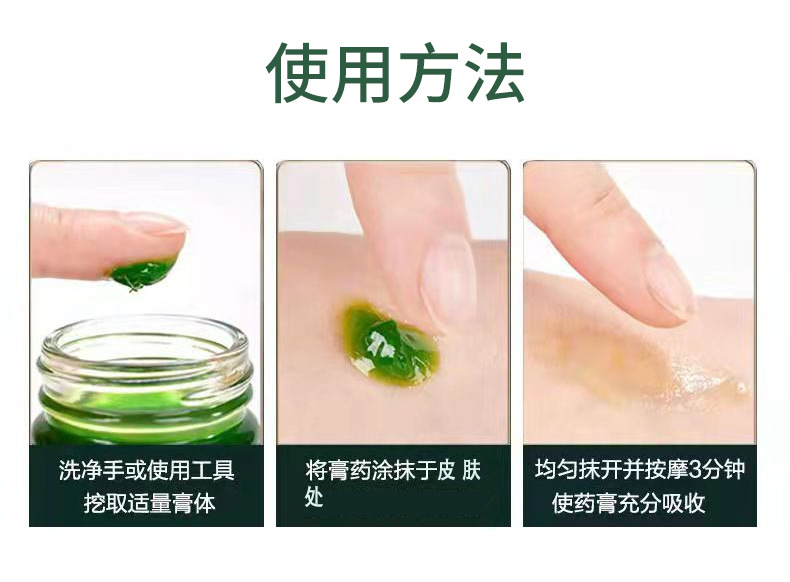 使用方法

洗净手或使用工具挖取适量膏体

将膏药涂抹于皮 肤处

均匀抹开并按摩3分钟使药膏充分吸收