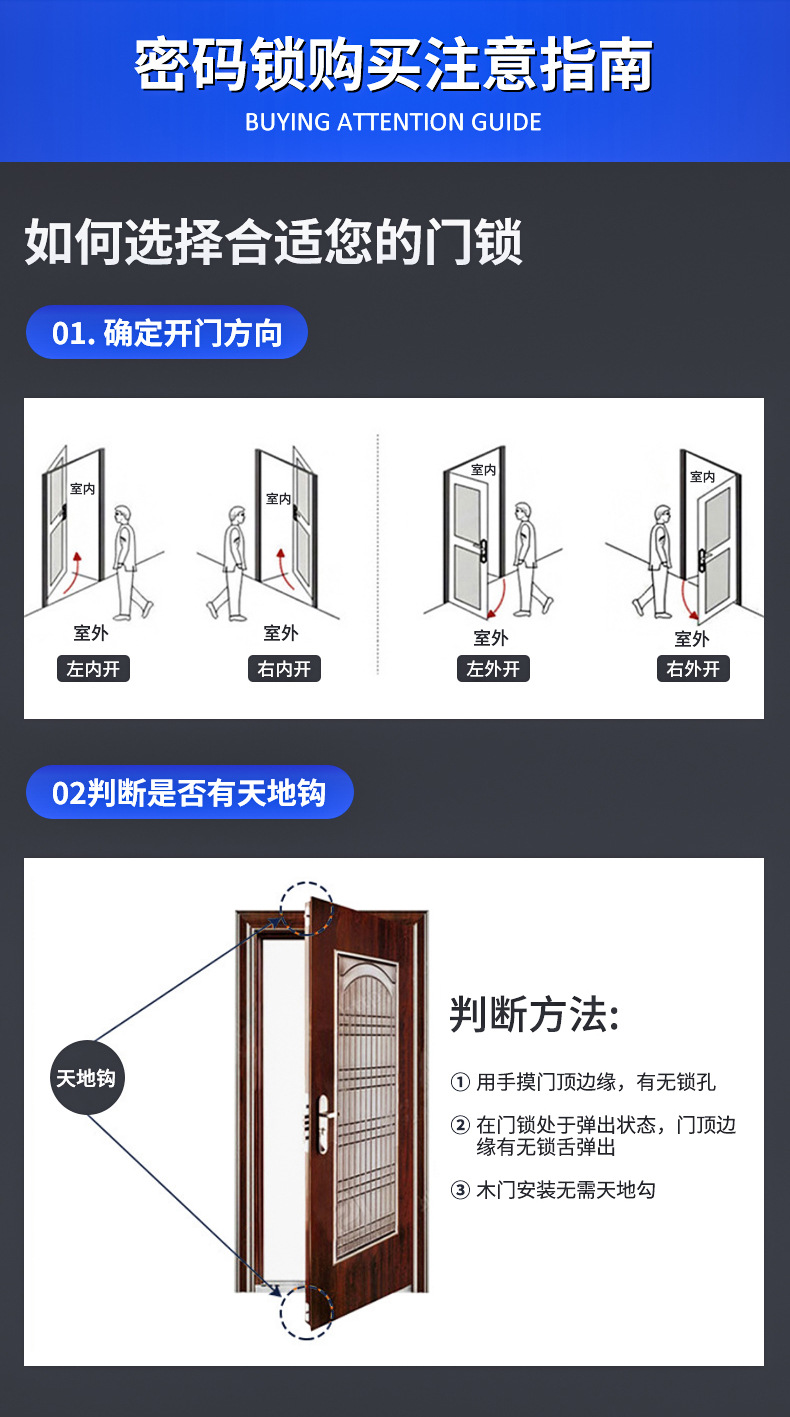 密码锁购买注意指南
BUYING ATTENTION GUIDE

如何选择合适您的门锁

01. 确定开门方向

室内
室外
左内开

室内
室外
右内开

室内
室外
左外开

室内
室外
右外开

02判断是否有天地钩

天地钩

判断方法:

① 用手摸门顶边缘，有无锁孔

② 在门锁处于弹出状态，门顶边缘有无锁舌弹出

③ 木门安装无需天地勾