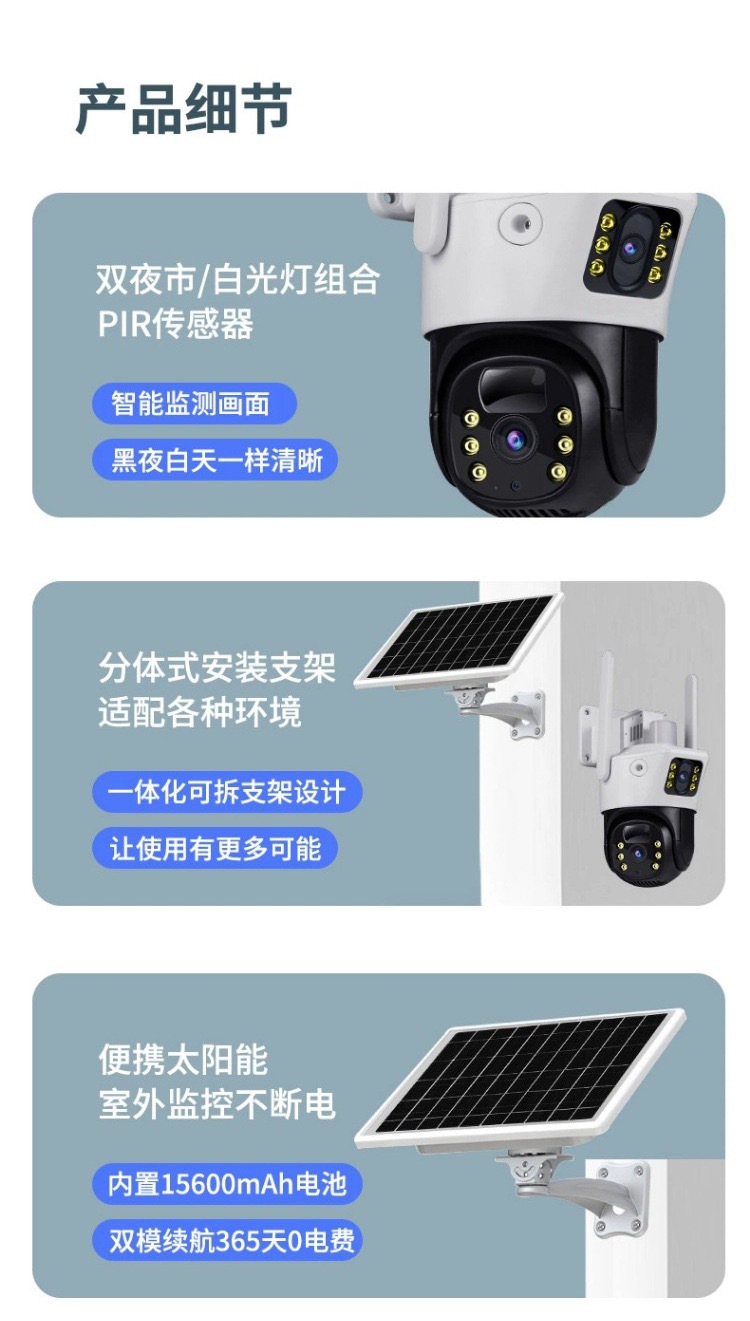 产品细节

双夜市/白光灯组合
PIR传感器

智能监测画面

黑夜白天一样清晰

分体式安装支架
适配各种环境

一体化可拆支架设计

让使用有更多可能

便携太阳能
室外监控不断电

内置15600mAh电池

双模续航365天0电费