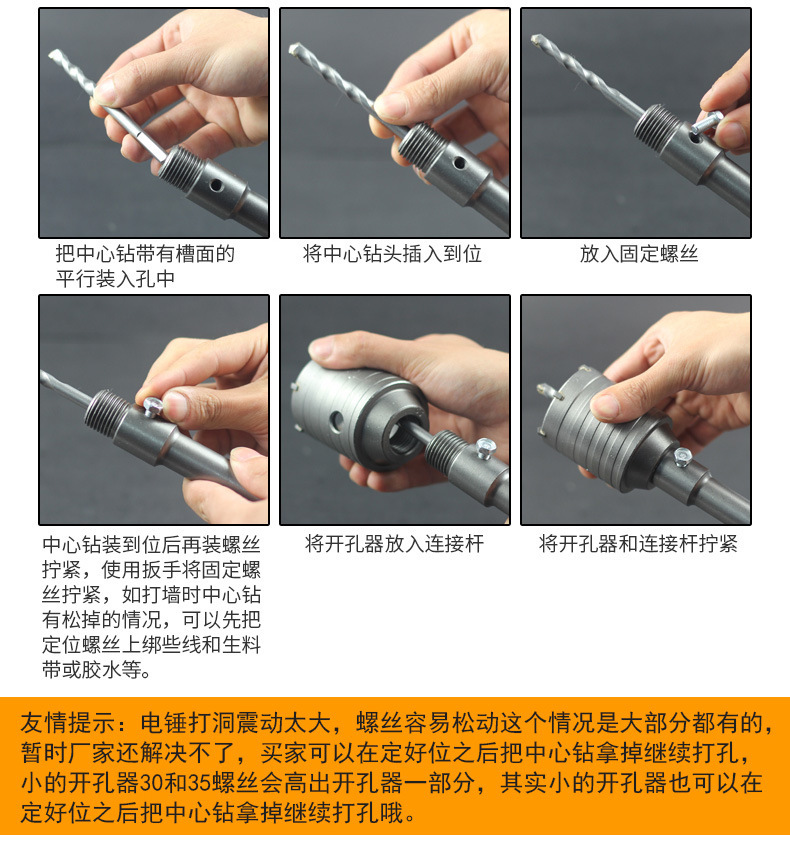 把中心钻带有槽面的平行装入孔中

将中心钻头插入到位

放入固定螺丝

中心钻装到位后再装螺丝拧紧，使用扳手将固定螺丝拧紧，如打墙时中心钻有松掉的情况，可以先把定位螺丝上绑些线和生料带或胶水等。

将开孔器放入连接杆

将开孔器和连接杆拧紧

友情提示：电锤打洞震动太大，螺丝容易松动这个情况是大部分都有的，暂时厂家还解决不了，买家可以在定好位之后把中心钻拿掉继续打孔，小的开孔器30和35螺丝会高出开孔器一部分，其实小的开孔器也可以在定好位之后把中心钻拿掉继续打孔哦。