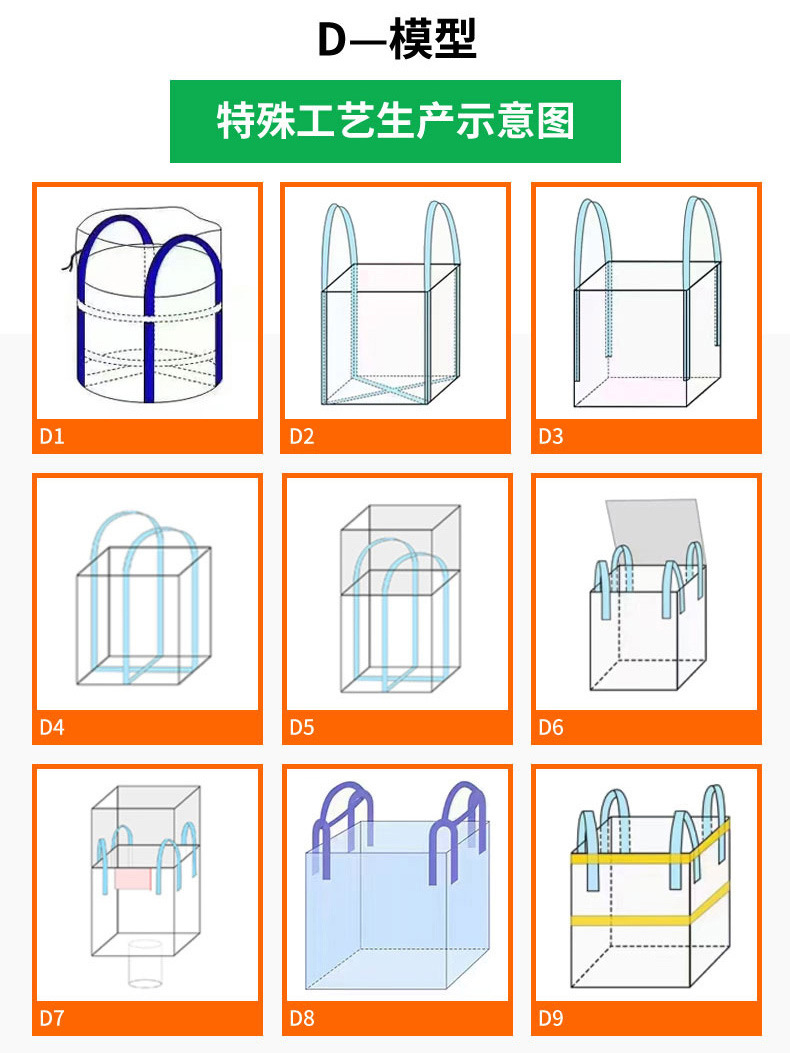 D—模型

特殊工艺生产示意图

D1

D2

D3

D4

D5

D6

D7

D8

D9