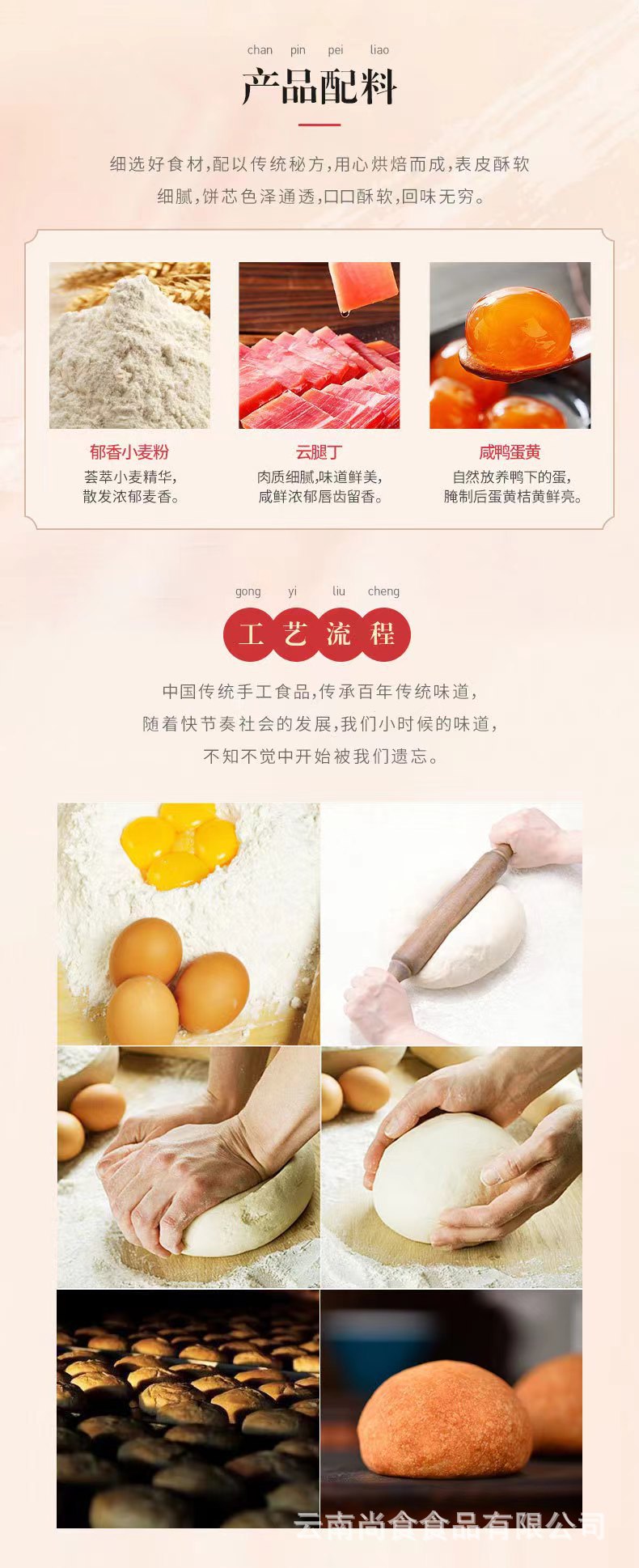 chan pin pei liao
产品配料

细选好食材,配以传统秘方,用心烘焙而成,表皮酥软细腻,饼芯色泽通透,口口酥软,回味无穷。

郁香小麦粉
荟萃小麦精华,散发浓郁麦香。

云腿丁
肉质细腻,味道鲜美,咸鲜浓郁唇齿留香。

咸鸭蛋黄
自然放养鸭下的蛋,腌制后蛋黄桔黄鲜亮。

gong yi liu cheng
工艺流程

中国传统手工食品,传承百年传统味道,随着快节奏社会的发展,我们小时候的味道,不知不觉中开始被我们遗忘。

云南尚食食品有限公司