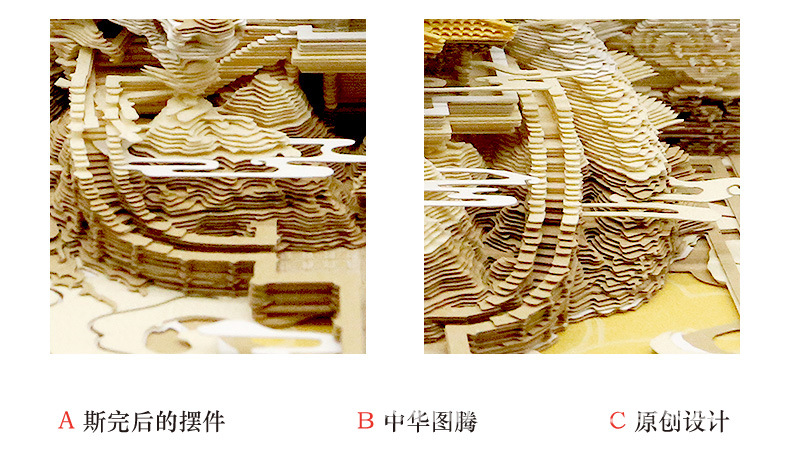 A 斯完后的摆件

B 中华图腾

C 原创设计