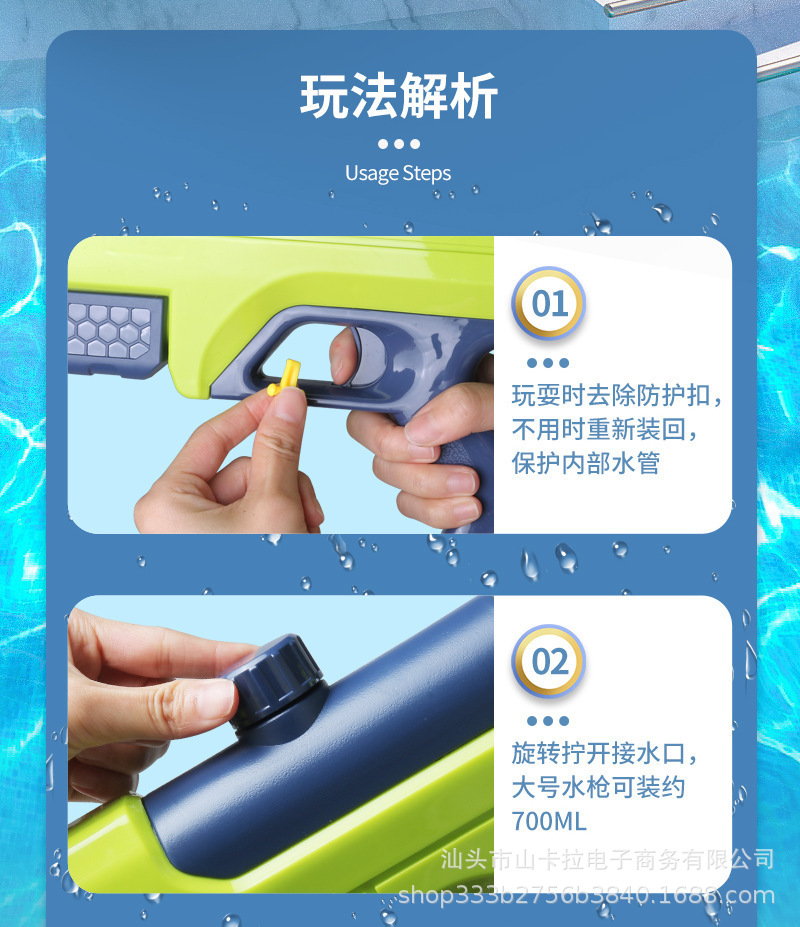 玩法解析

Usage Steps

01

玩耍时去除防护扣，不用时重新装回，保护内部水管

02

旋转拧开接水口，大号水枪可装约700ML

汕头市山卡拉电子商务有限公司
shop333b2756b3840.1688.com