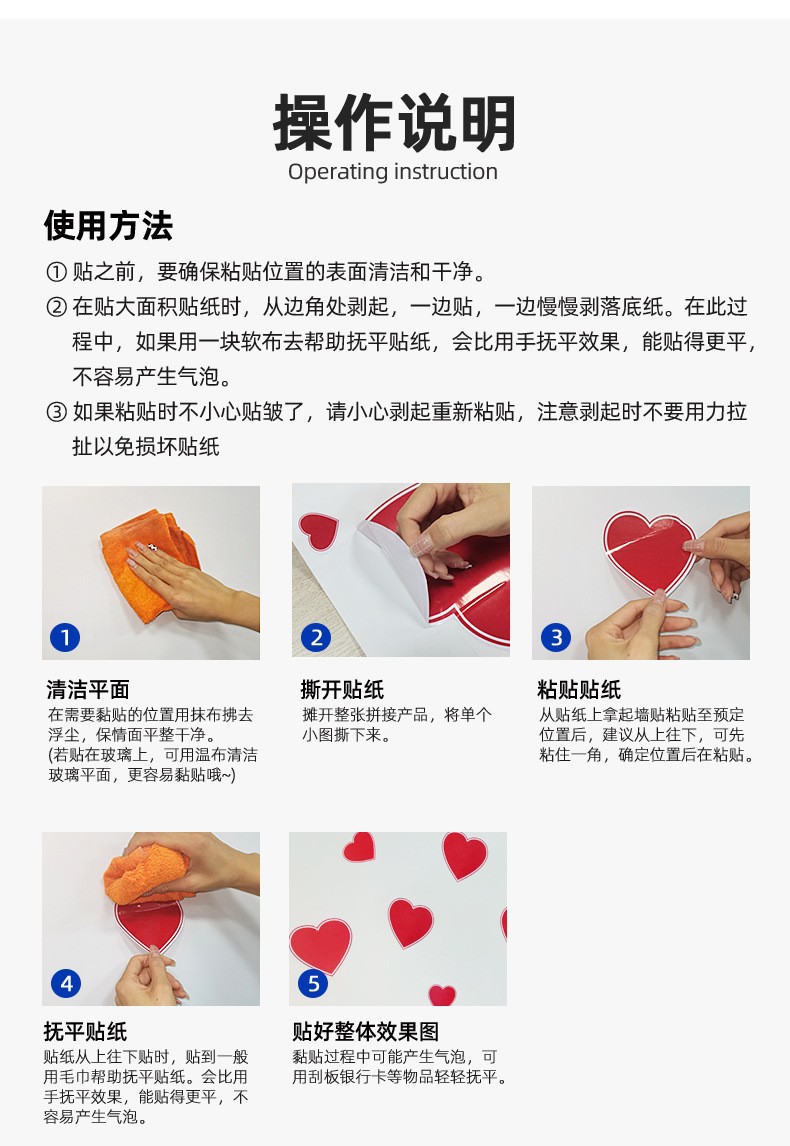 操作说明
Operating instruction

使用方法

① 贴之前，要确保粘贴位置的表面清洁和干净。

② 在贴大面积贴纸时，从边角处剥起，一边贴，一边慢慢剥落底纸。在此过程中，如果用一块软布去帮助抚平贴纸，会比用手抚平效果，能贴得更平，不容易产生气泡。

③ 如果粘贴时不小心贴皱了，请小心剥起重新粘贴，注意剥起时不要用力拉扯以免损坏贴纸

1

清洁平面
在需要黏贴的位置用抹布拂去浮尘，保情面平整干净。
(若贴在玻璃上，可用温布清洁玻璃平面，更容易黏贴哦~)

2

撕开贴纸
摊开整张拼接产品，将单个小图撕下来。

3

粘贴贴纸
从贴纸上拿起墙贴粘贴至预定位置后，建议从上往下，可先粘住一角，确定位置后在粘贴。

4

抚平贴纸
贴纸从上往下贴时，贴到一般用毛巾帮助抚平贴纸。会比用手抚平效果，能贴得更平，不容易产生气泡。

5

贴好整体效果图
黏贴过程中可能产生气泡，可用刮板银行卡等物品轻轻抚平。