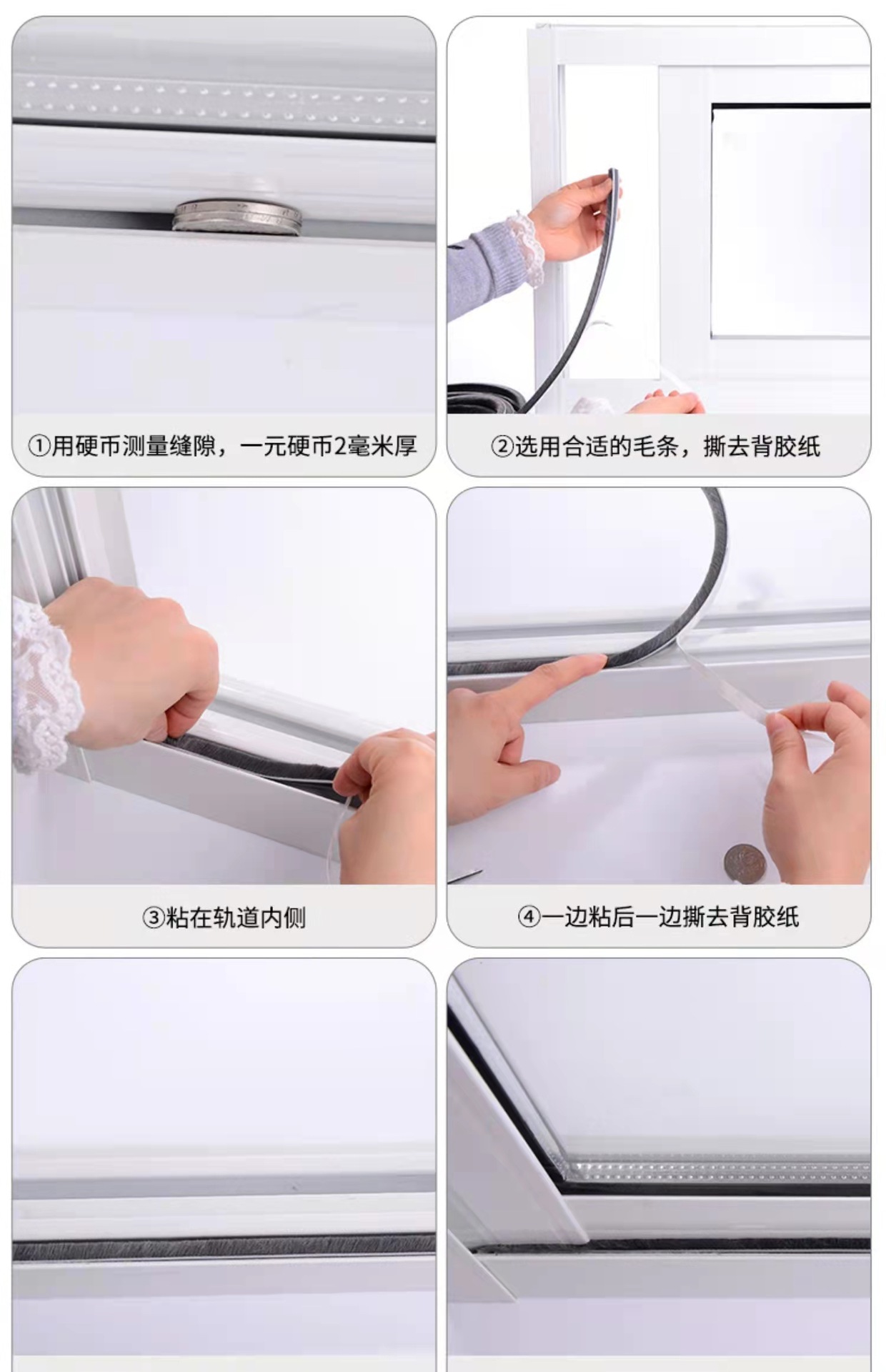 ①用硬币测量缝隙，一元硬币2毫米厚

②选用合适的毛条，撕去背胶纸

③粘在轨道内侧

④一边粘后一边撕去背胶纸