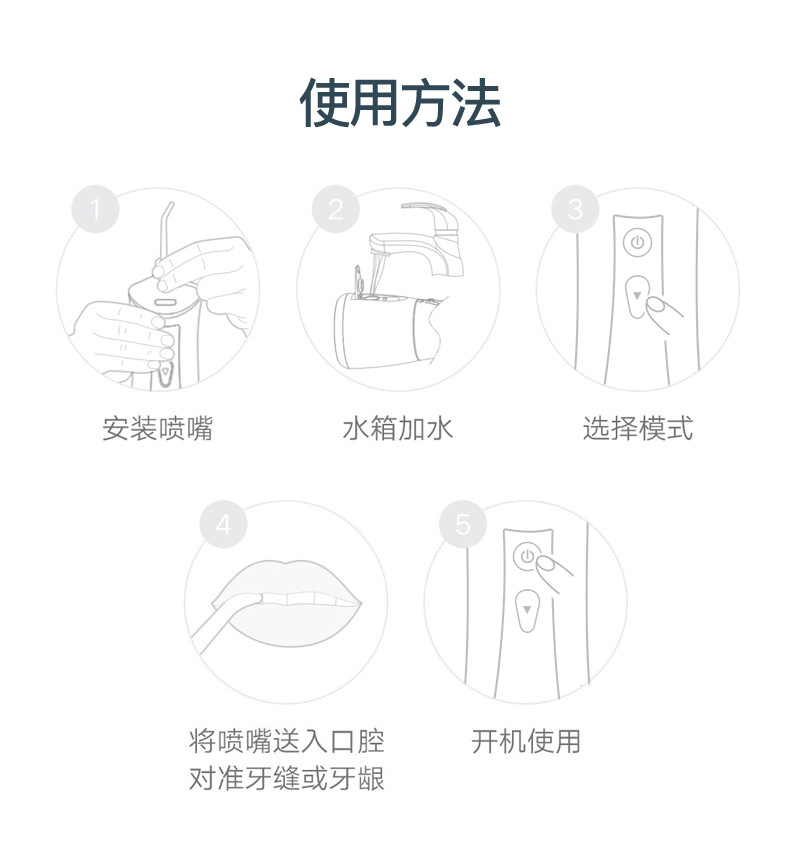 使用方法

1

安装喷嘴

2

水箱加水

3

选择模式

4

将喷嘴送入口腔
对准牙缝或牙龈

5

开机使用