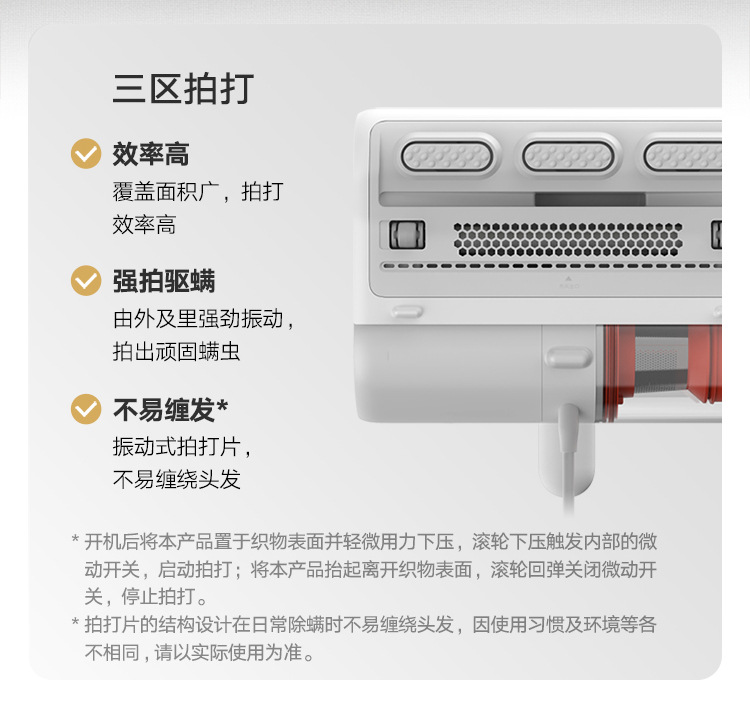 三区拍打

效率高
覆盖面积广，拍打效率高

强拍驱螨
由外及里强劲振动，拍出顽固螨虫

不易缠发*
振动式拍打片，不易缠绕头发

* 开机后将本产品置于织物表面并轻微用力下压，滚轮下压触发内部的微动开关，启动拍打；将本产品抬起离开织物表面，滚轮回弹关闭微动开关，停止拍打。
* 拍打片的结构设计在日常除螨时不易缠绕头发，因使用习惯及环境等各不相同，请以实际使用为准。