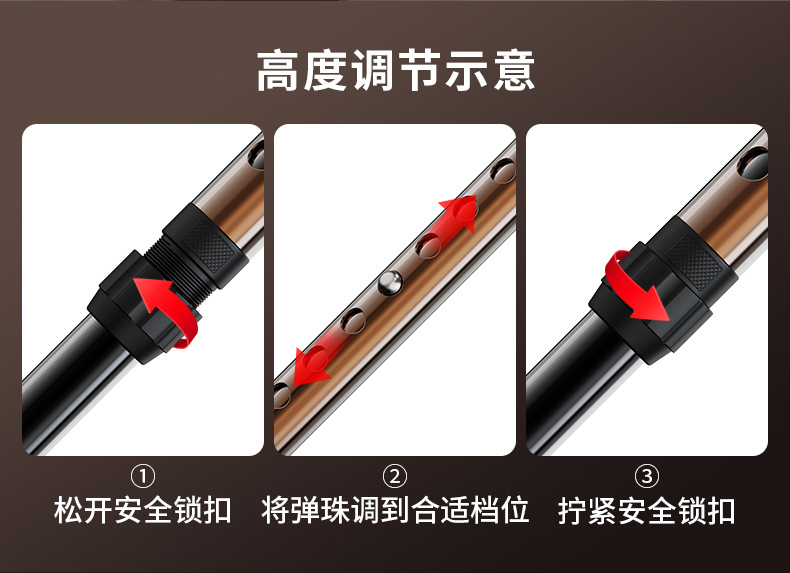 高度调节示意

①
松开安全锁扣

②
将弹珠调到合适档位

③
拧紧安全锁扣