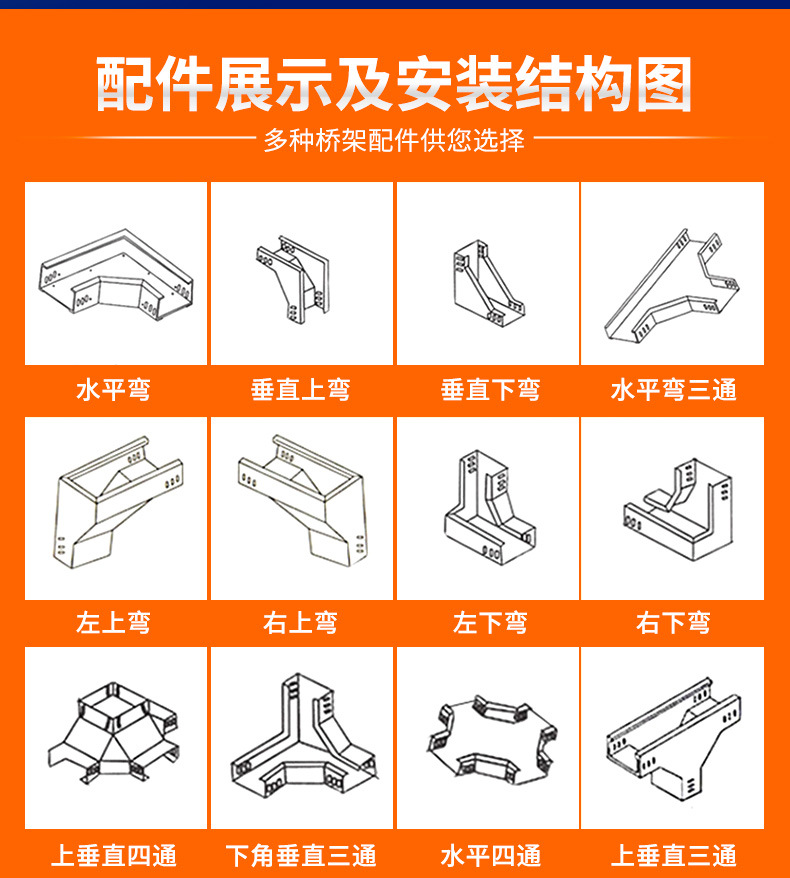 配件展示及安装结构图

多种桥架配件供您选择

水平弯

垂直上弯

垂直下弯

水平弯三通

左上弯

右上弯

左下弯

右下弯

上垂直四通

下角垂直三通

水平四通

上垂直三通