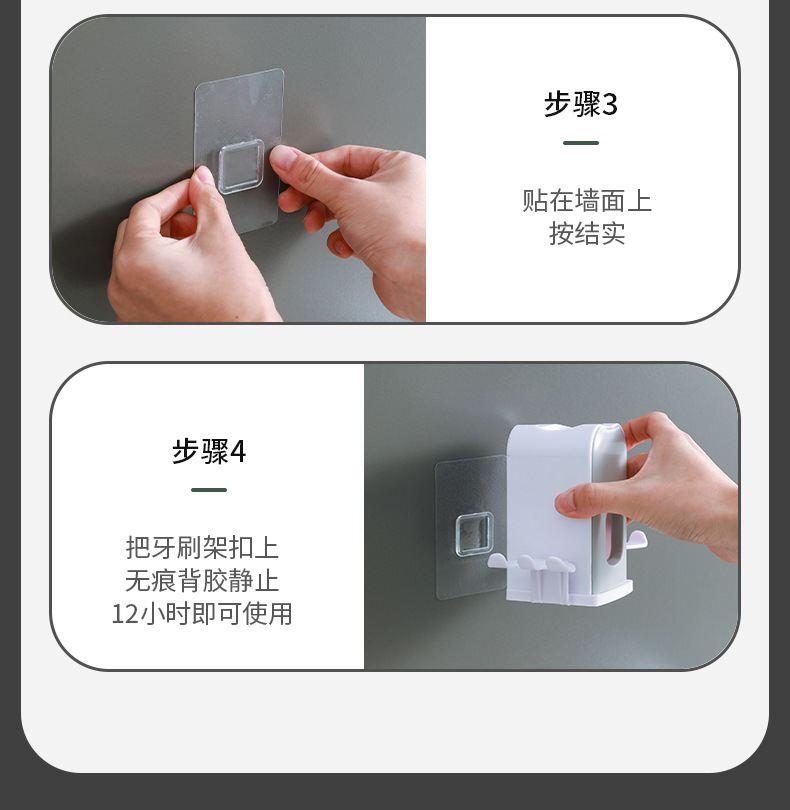 步骤3

贴在墙面上
按结实

步骤4

把牙刷架扣上
无痕背胶静止
12小时即可使用