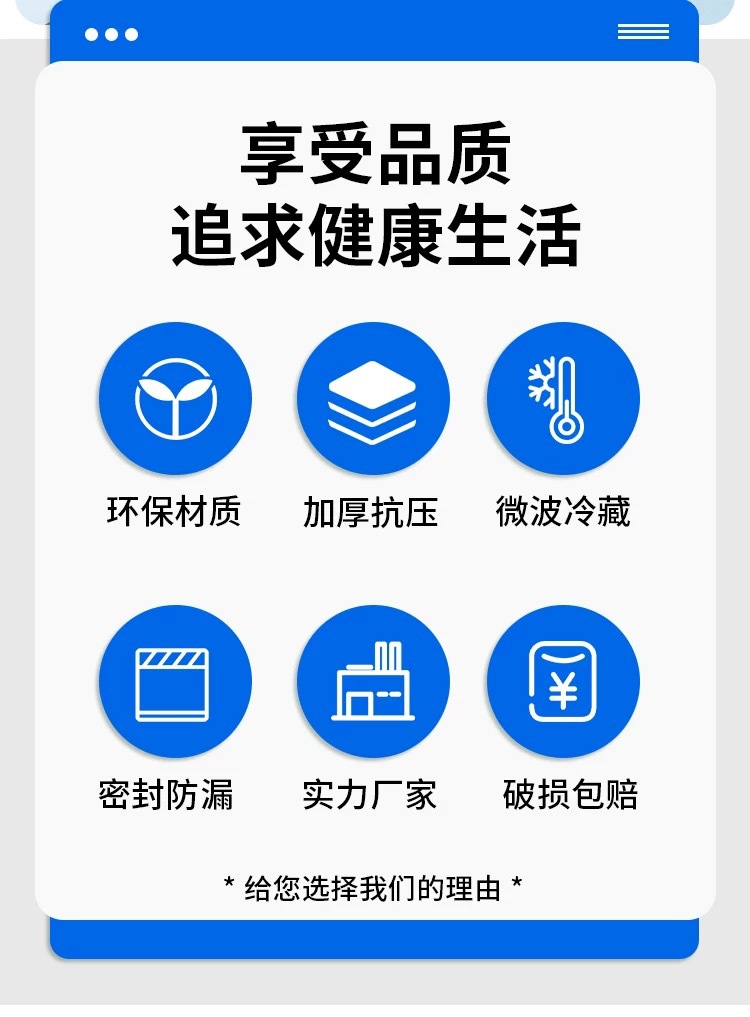 享受品质
追求健康生活

环保材质

加厚抗压

微波冷藏

密封防漏

实力厂家

破损包赔

* 给您选择我们的理由 *