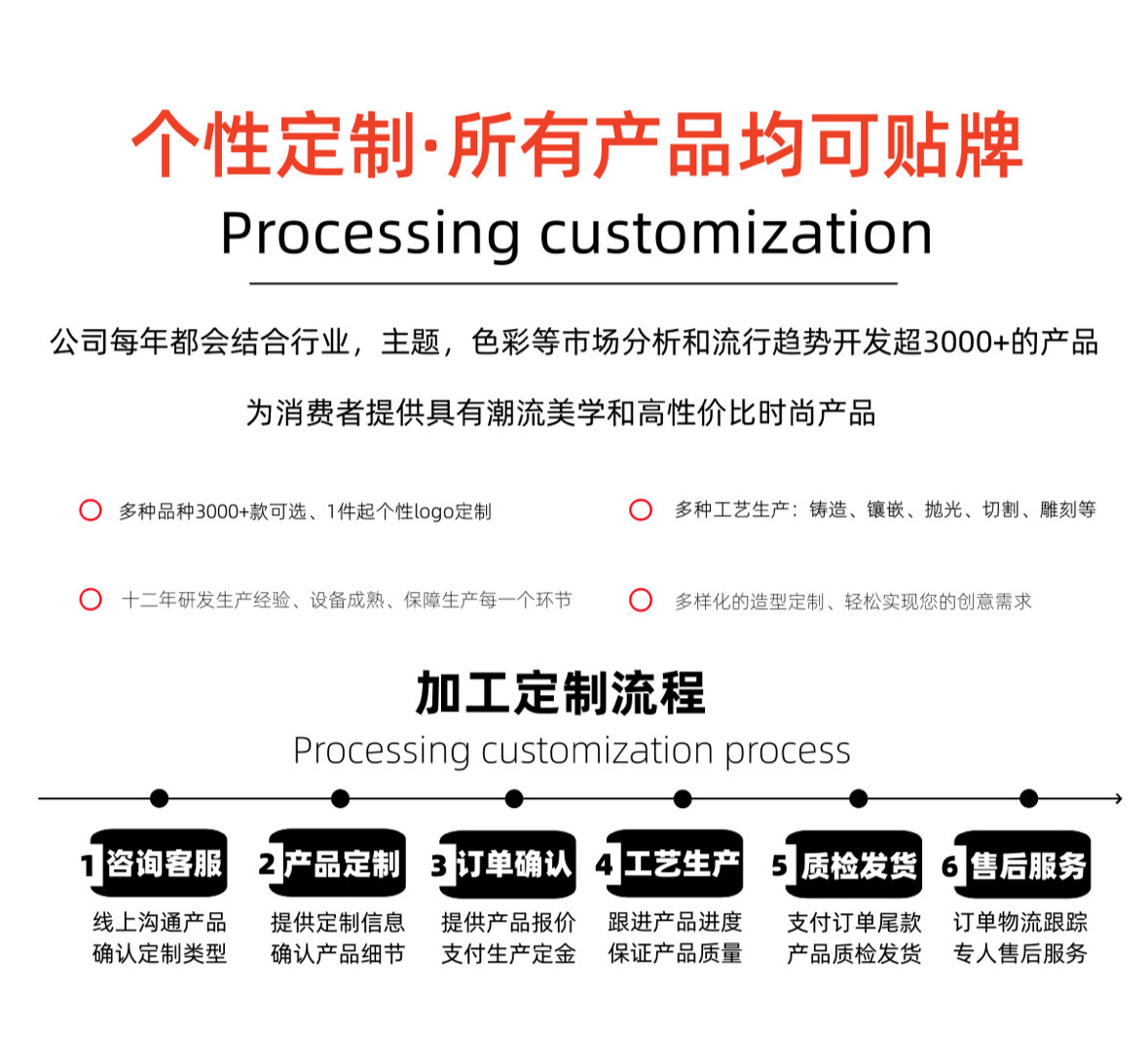 个性定制·所有产品均可贴牌
Processing customization

公司每年都会结合行业，主题，色彩等市场分析和流行趋势开发超3000+的产品

为消费者提供具有潮流美学和高性价比时尚产品

多种品种3000+款可选、1件起个性logo定制

多种工艺生产：铸造、镶嵌、抛光、切割、雕刻等

十二年研发生产经验、设备成熟、保障生产每一个环节

多样化的造型定制、轻松实现您的创意需求

加工定制流程
Processing customization process

1 咨询客服
线上沟通产品
确认定制类型

2 产品定制
提供定制信息
确认产品细节

3 订单确认
提供产品报价
支付生产定金

4 工艺生产
跟进产品进度
保证产品质量

5 质检发货
支付订单尾款
产品质检发货

6 售后服务
订单物流跟踪
专人售后服务