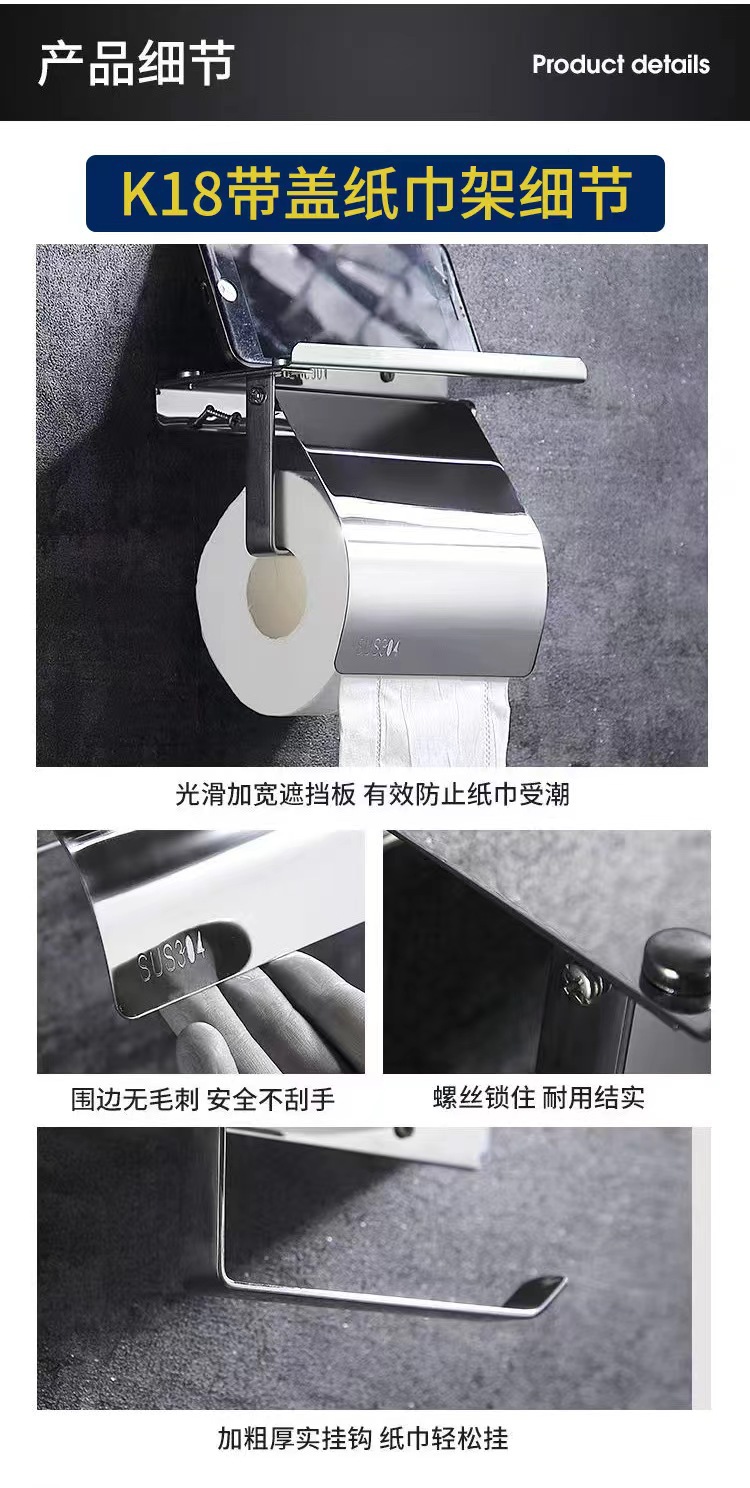 产品细节

Product details

K18带盖纸巾架细节

SUS304

光滑加宽遮挡板 有效防止纸巾受潮

SUS304

围边无毛刺 安全不刮手

螺丝锁住 耐用结实

加粗厚实挂钩 纸巾轻松挂