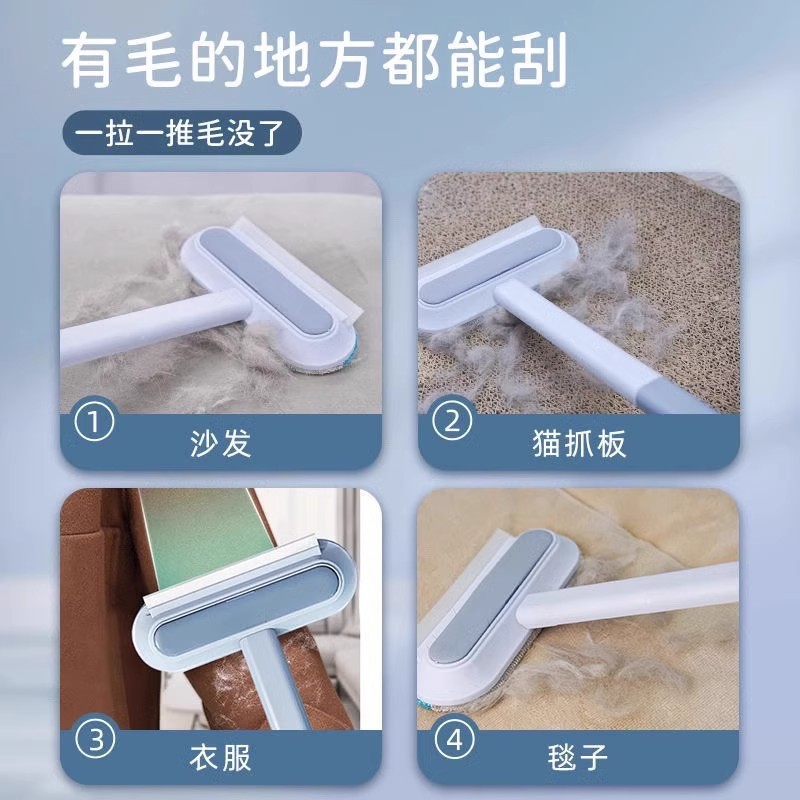 有毛的地方都能刮

一拉一推毛没了

① 沙发

② 猫抓板

③ 衣服

④ 毯子