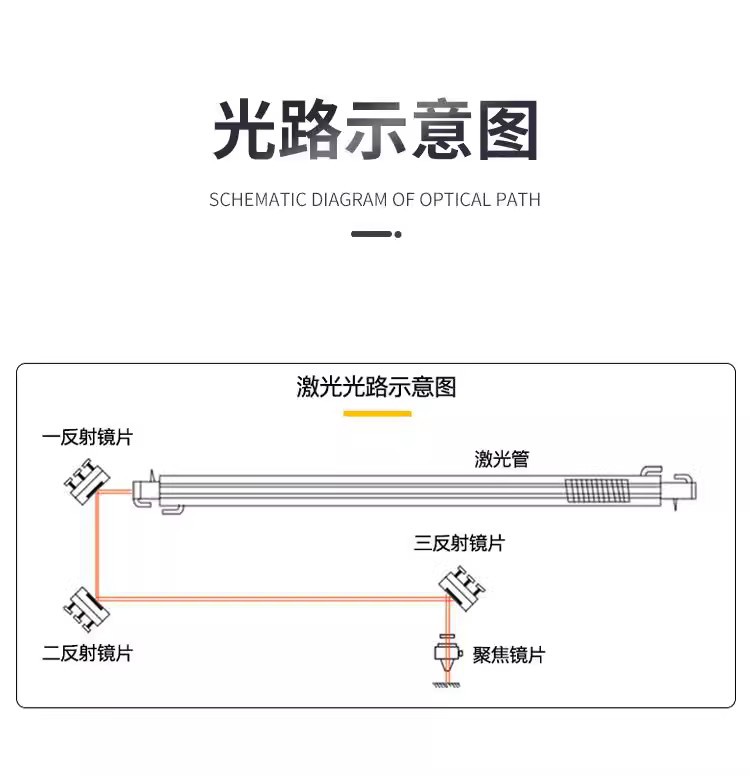 光路示意图

SCHEMATIC DIAGRAM OF OPTICAL PATH

激光光路示意图

一反射镜片

激光管

三反射镜片

二反射镜片

聚焦镜片