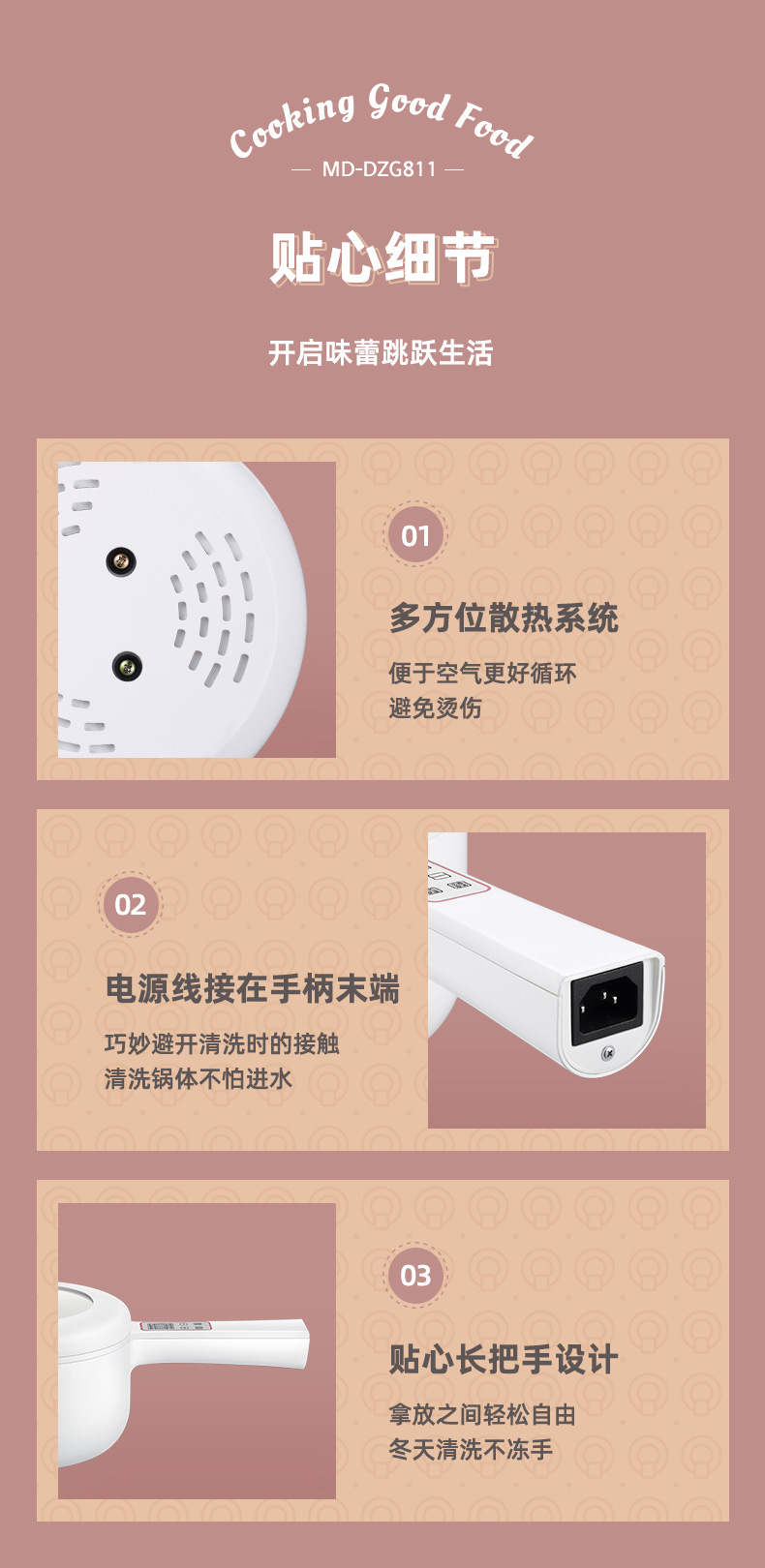 Cooking Good Food

— MD-DZG811 —

贴心细节

开启味蕾跳跃生活

01

多方位散热系统

便于空气更好循环
避免烫伤

02

电源线接在手柄末端

巧妙避开清洗时的接触
清洗锅体不怕进水

03

贴心长把手设计

拿放之间轻松自由
冬天清洗不冻手