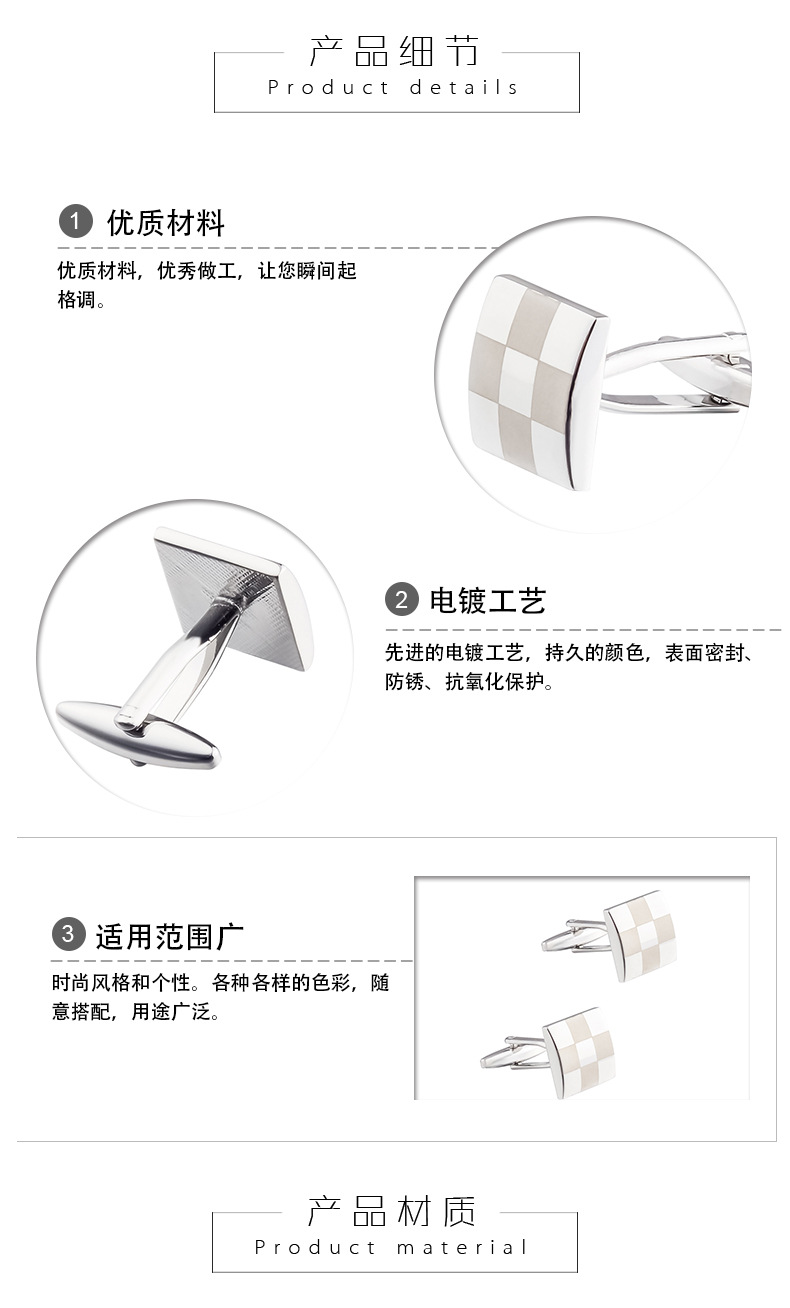 产品细节
Product details

1 优质材料

优质材料，优秀做工，让您瞬间起格调。

2 电镀工艺

先进的电镀工艺，持久的颜色，表面密封、防锈、抗氧化保护。

3 适用范围广

时尚风格和个性。各种各样的色彩，随意搭配，用途广泛。

产品材质
Product material